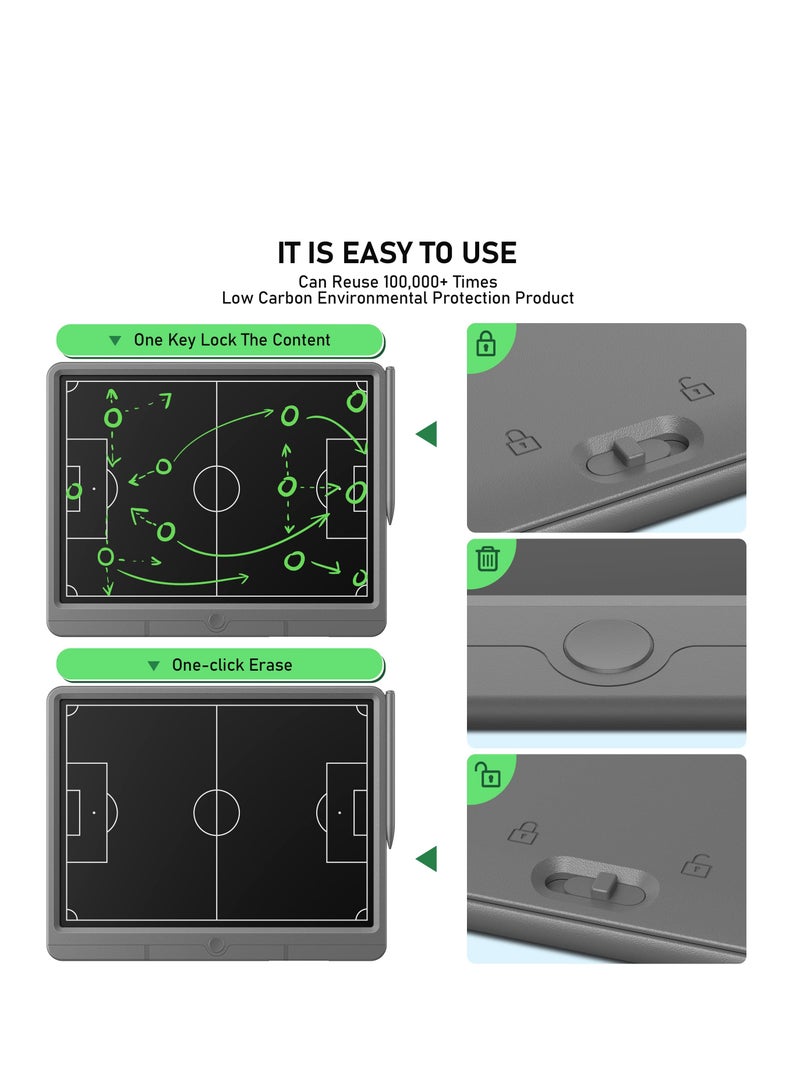 IT IS EASY TO USE
Can Reuse 100,000+ Times
Low Carbon Environmental Protection Product

One Key Lock The Content

One-click Erase