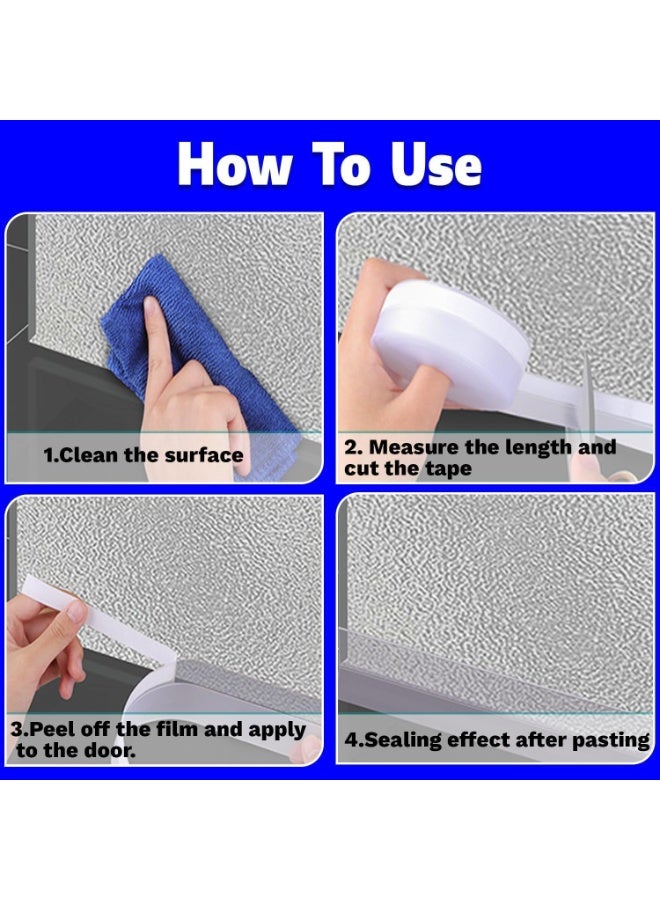 How To Use

1.Clean the surface

2. Measure the length and cut the tape

3.Peel off the film and apply to the door.

4.Sealing effect after pasting