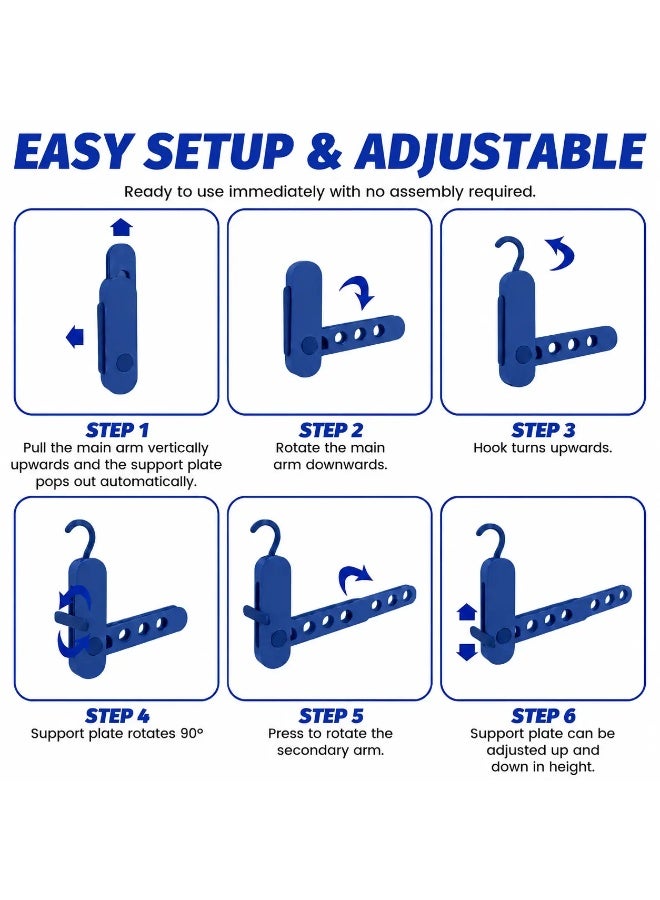 EASY SETUP & ADJUSTABLE

Ready to use immediately with no assembly required.

STEP 1
Pull the main arm vertically upwards and the support plate pops out automatically.

STEP 2
Rotate the main arm downwards.

STEP 3
Hook turns upwards.

STEP 4
Support plate rotates 90°

STEP 5
Press to rotate the secondary arm.

STEP 6
Support plate can be adjusted up and down in height.