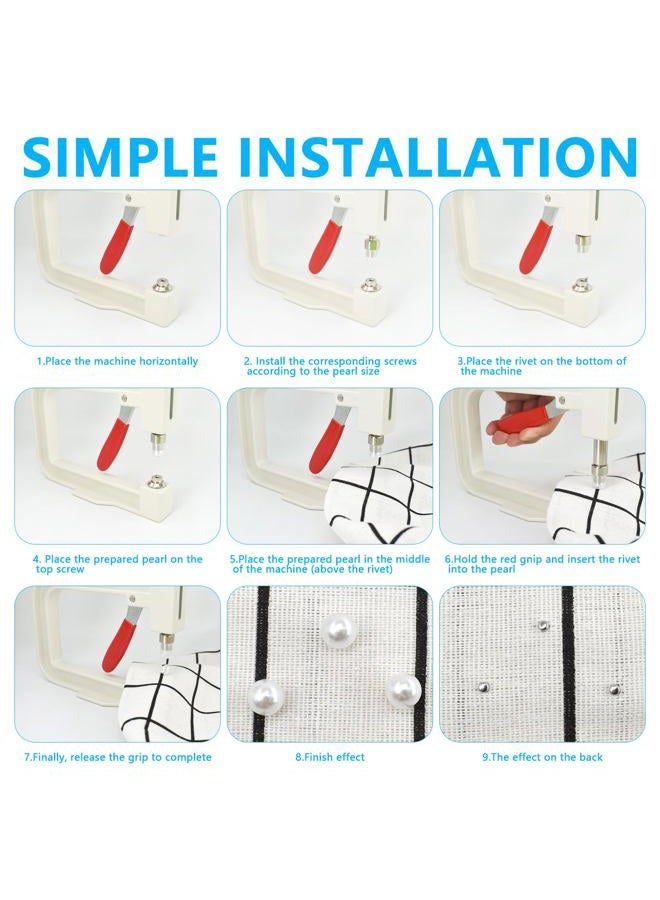 SIMPLE INSTALLATION

1.Place the machine horizontally

2. Install the corresponding screws according to the pearl size

3.Place the rivet on the bottom of the machine

4. Place the prepared pearl on the top screw

5.Place the prepared pearl in the middle of the machine (above the rivet)

6.Hold the red gnip and insert the rivet into the pearl

7.Finally, release the grip to complete

8.Finish effect

9.The effect on the back