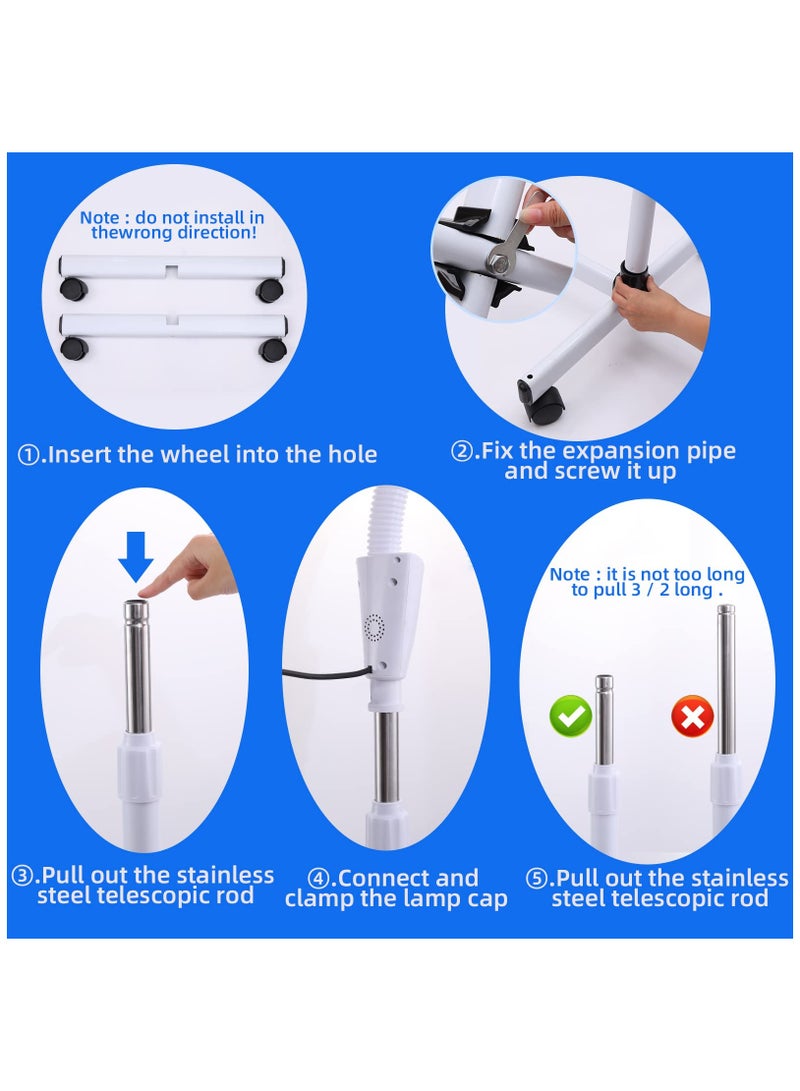 Note : do not install in thewrong direction!

①.Insert the wheel into the hole

②.Fix the expansion pipe and screw it up

③.Pull out the stainless steel telescopic rod

④.Connect and clamp the lamp cap

Note : it is not too long to pull 3 / 2 long .

⑤.Pull out the stainless steel telescopic rod