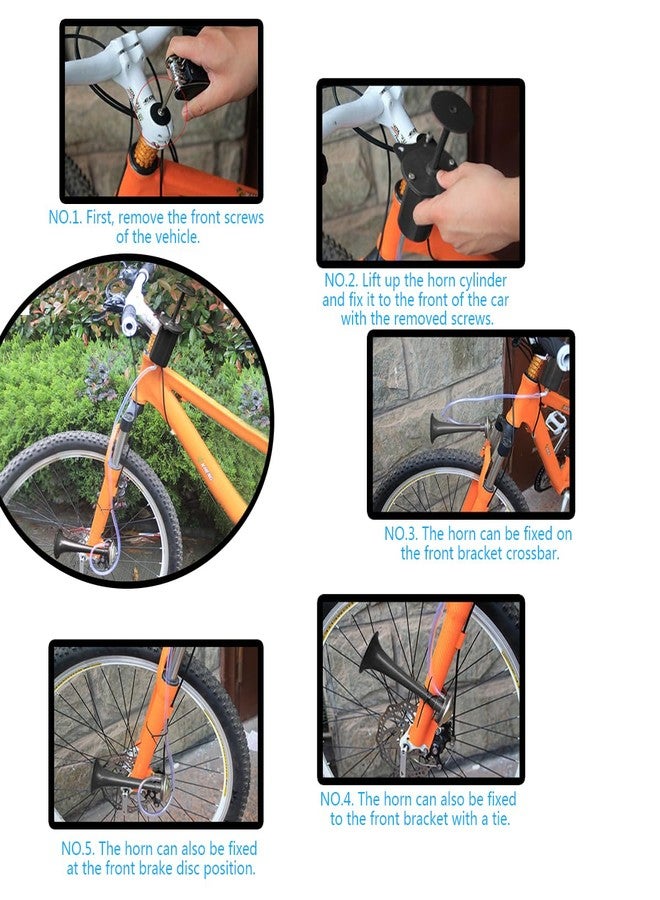 NO.1. First, remove the front screws of the vehicle.

NO.2. Lift up the horn cylinder and fix it to the front of the car with the removed screws.

NO.3. The horn can be fixed on the front bracket crossbar.

NO.4. The horn can also be fixed to the front bracket with a tie.

NO.5. The horn can also be fixed at the front brake disc position.