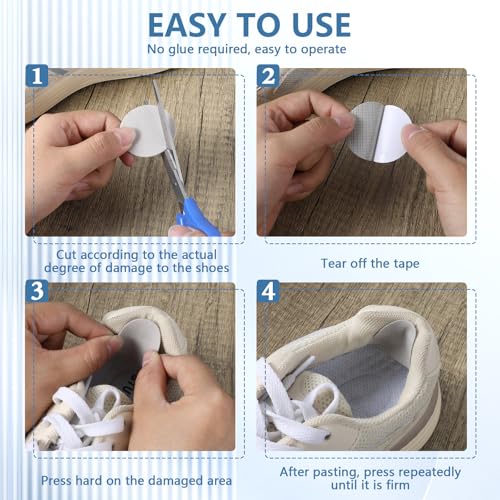 EASY TO USE
No glue required, easy to operate

1

Cut according to the actual degree of damage to the shoes

2

Tear off the tape

3

Press hard on the damaged area

4

After pasting, press repeatedly until it is firm