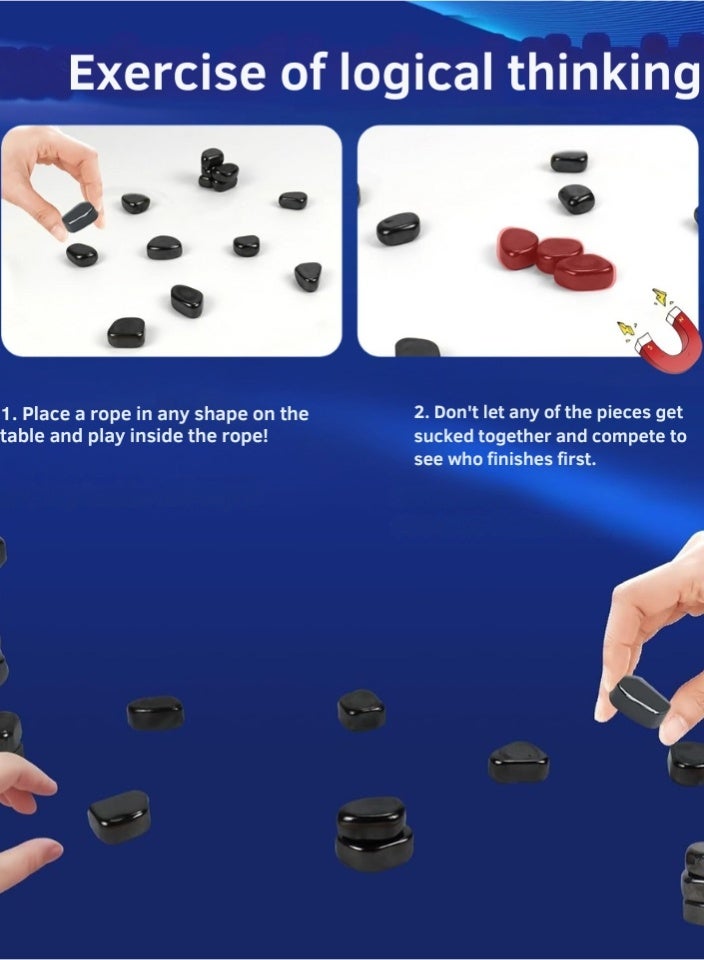 Exercise of logical thinking

1. Place a rope in any shape on the table and play inside the rope!

2. Don't let any of the pieces get sucked together and compete to see who finishes first.