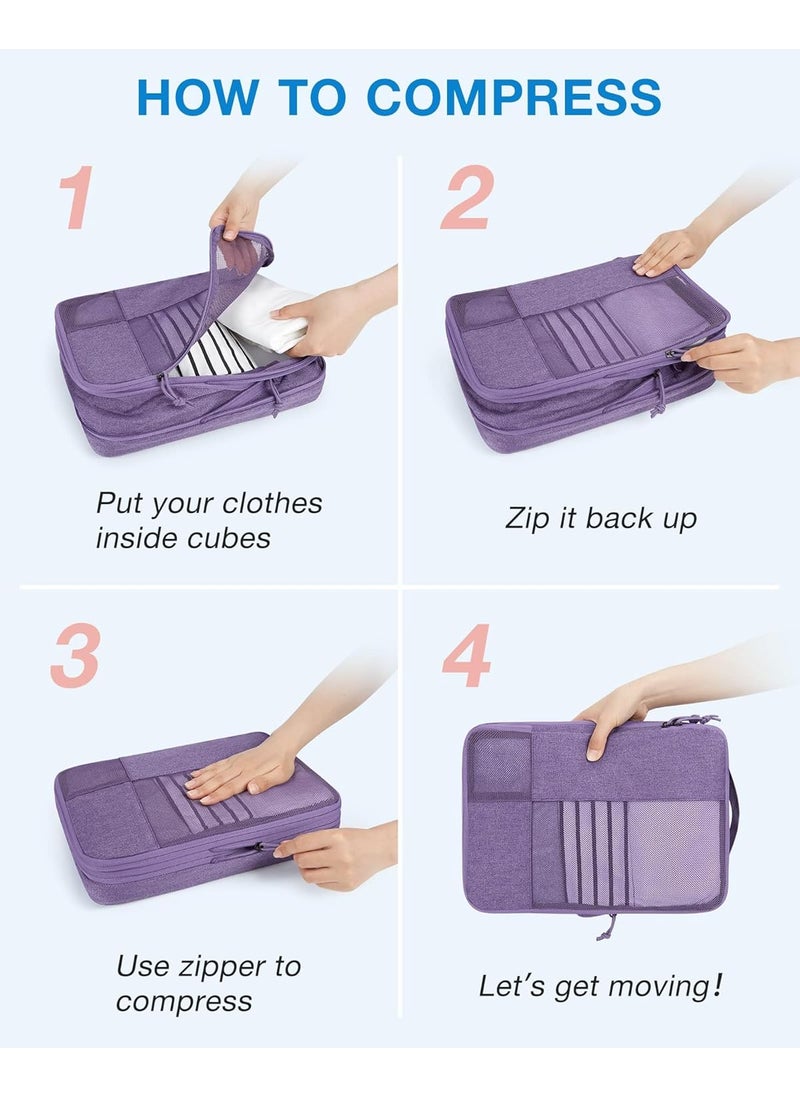 HOW TO COMPRESS

1

Put your clothes inside cubes

2

Zip it back up

3

Use zipper to compress

4

Let's get moving!