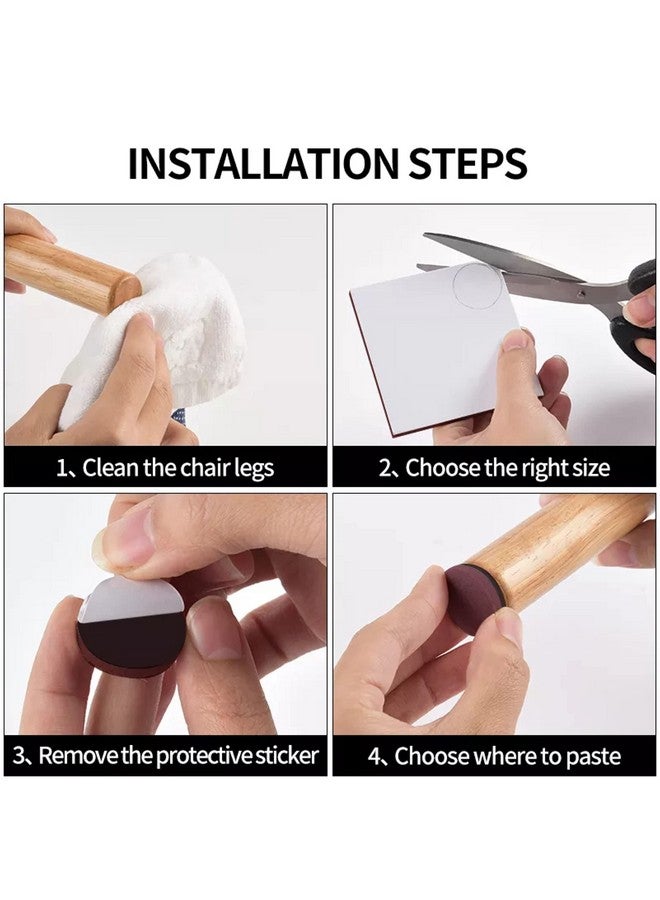 INSTALLATION STEPS

1、Clean the chair legs

2、Choose the right size

3、Remove the protective sticker

4、Choose where to paste