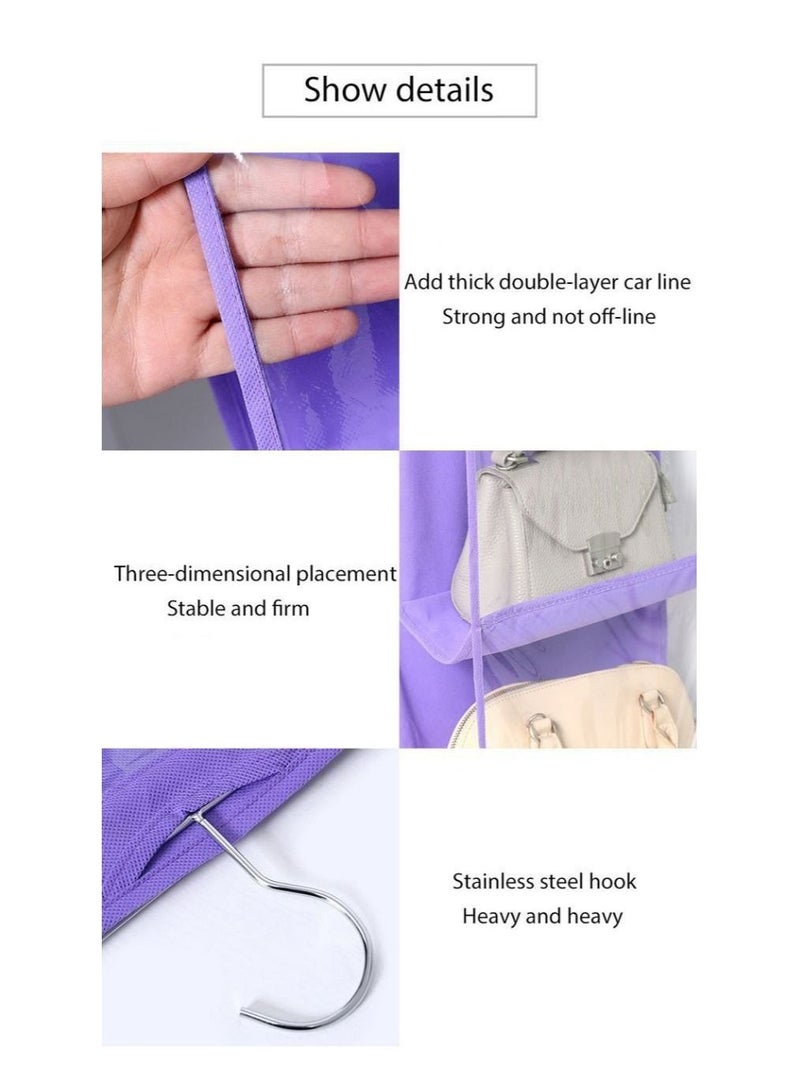 Show details

Add thick double-layer car line
Strong and not off-line

Three-dimensional placement
Stable and firm

Stainless steel hook
Heavy and heavy