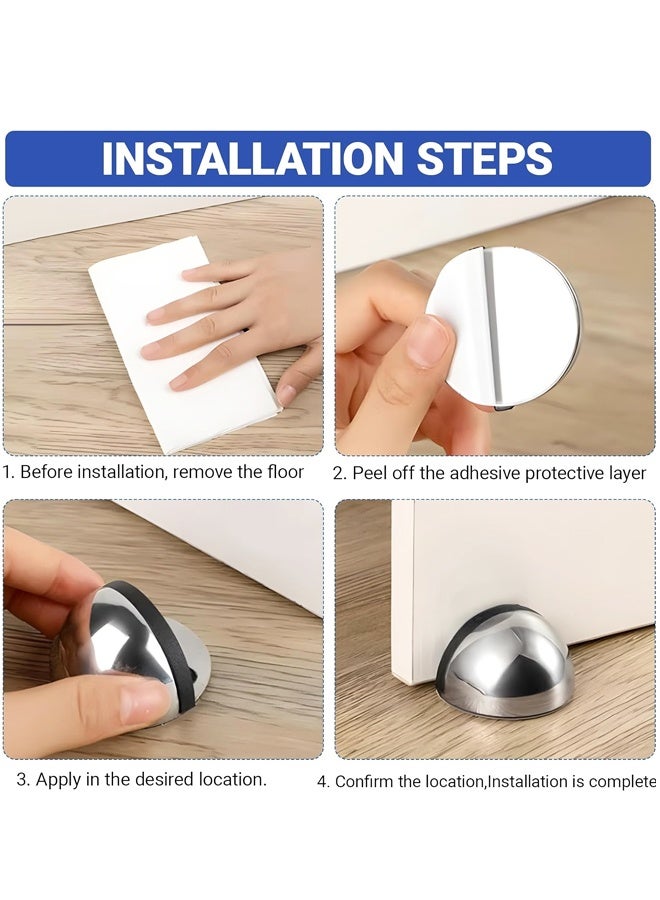 INSTALLATION STEPS

1. Before installation, remove the floor

2. Peel off the adhesive protective layer

3. Apply in the desired location.

4. Confirm the location,Installation is complete