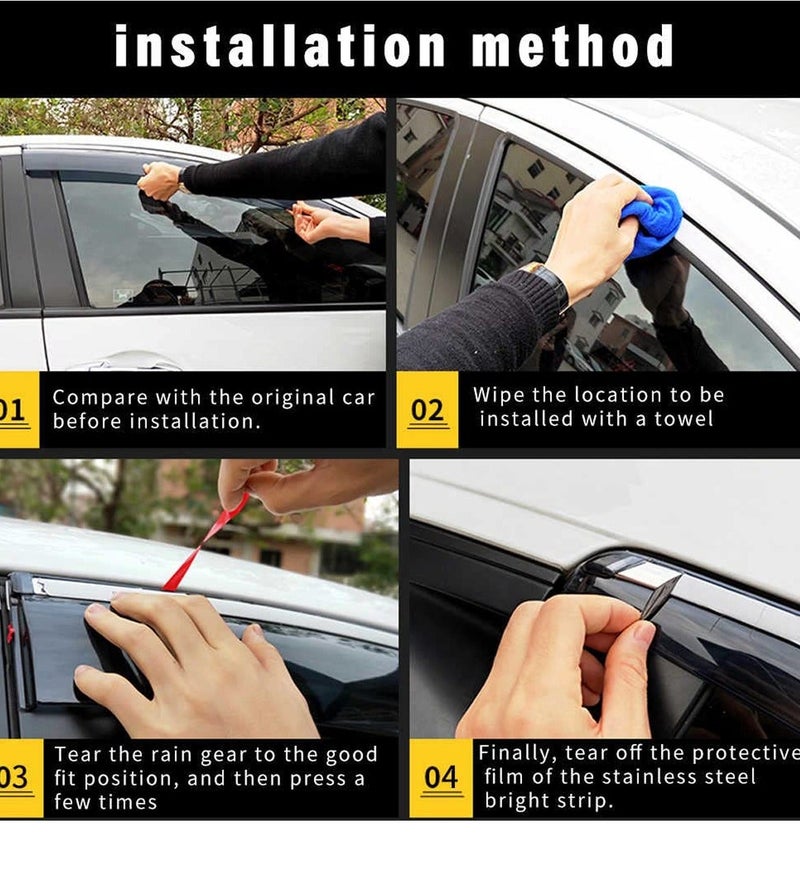 installation method

01 Compare with the original car before installation.

02 Wipe the location to be installed with a towel

03 Tear the rain gear to the good fit position, and then press a few times

04 Finally, tear off the protective film of the stainless steel bright strip.