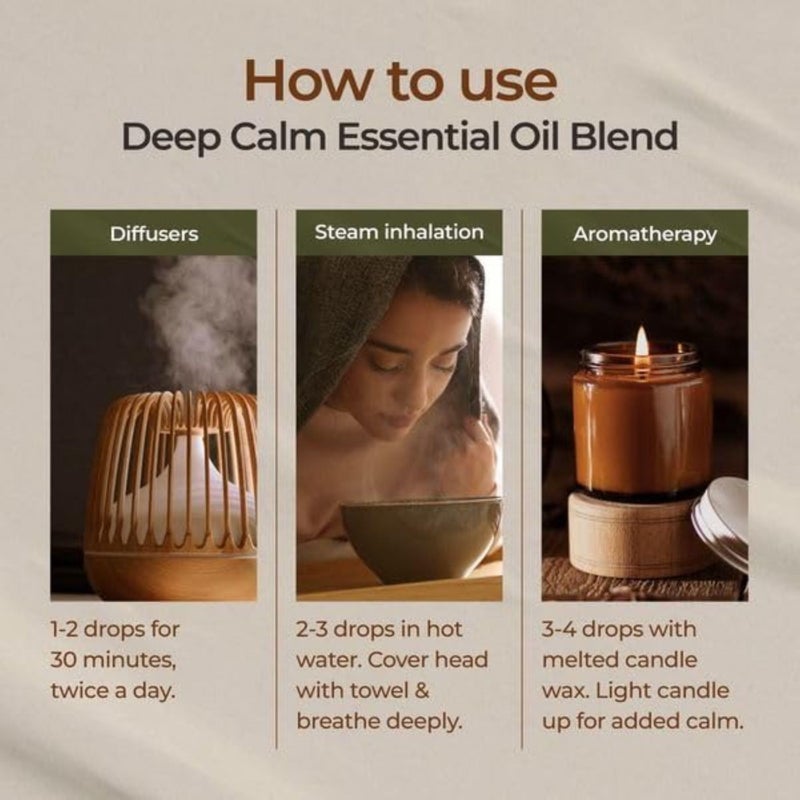 How to use
Deep Calm Essential Oil Blend

Diffusers

1-2 drops for 30 minutes, twice a day.

Steam inhalation

2-3 drops in hot water. Cover head with towel & breathe deeply.

Aromatherapy

3-4 drops with melted candle wax. Light candle up for added calm.