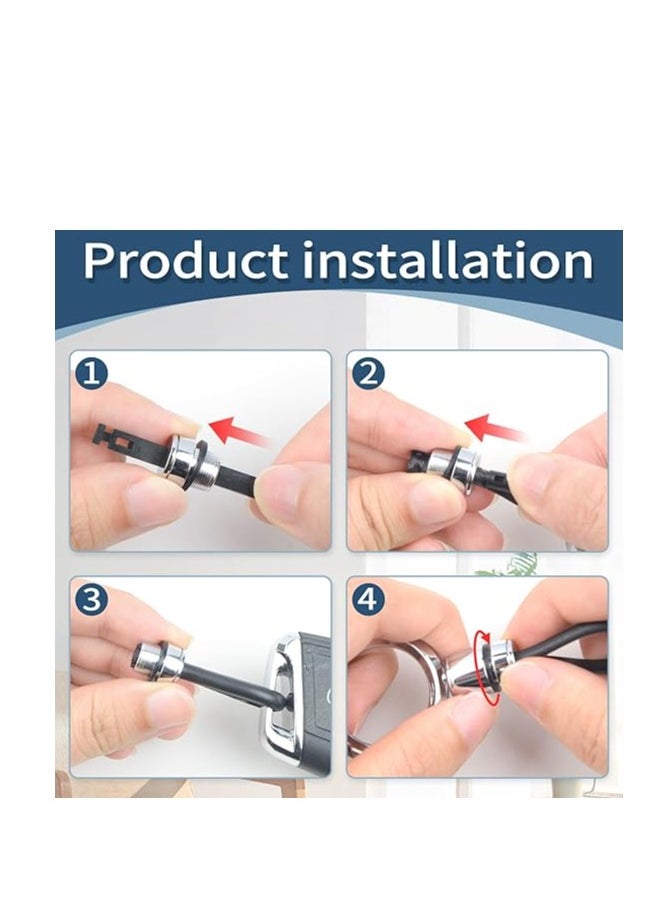 Product installation

1

2

3

4