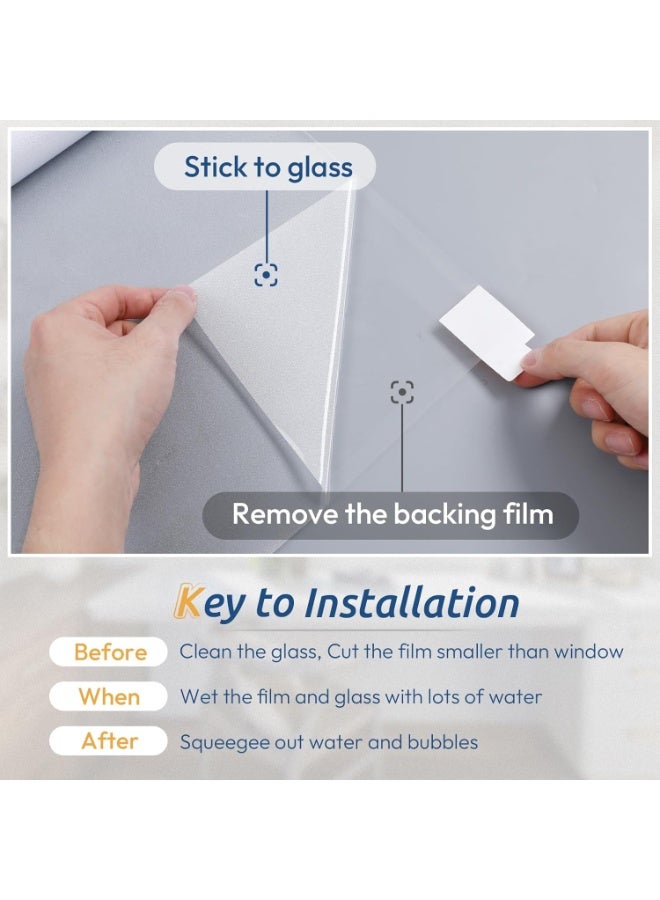 Stick to glass

Remove the backing film

Key to Installation

Before Clean the glass, Cut the film smaller than window

When Wet the film and glass with lots of water

After Squeegee out water and bubbles