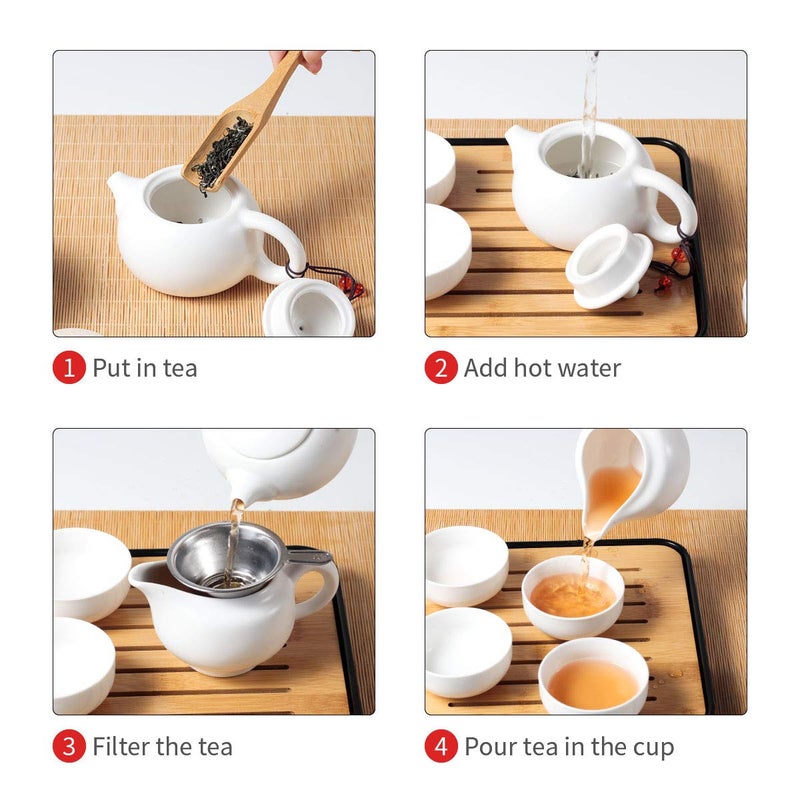 1 Put in tea

2 Add hot water

3 Filter the tea

4 Pour tea in the cup