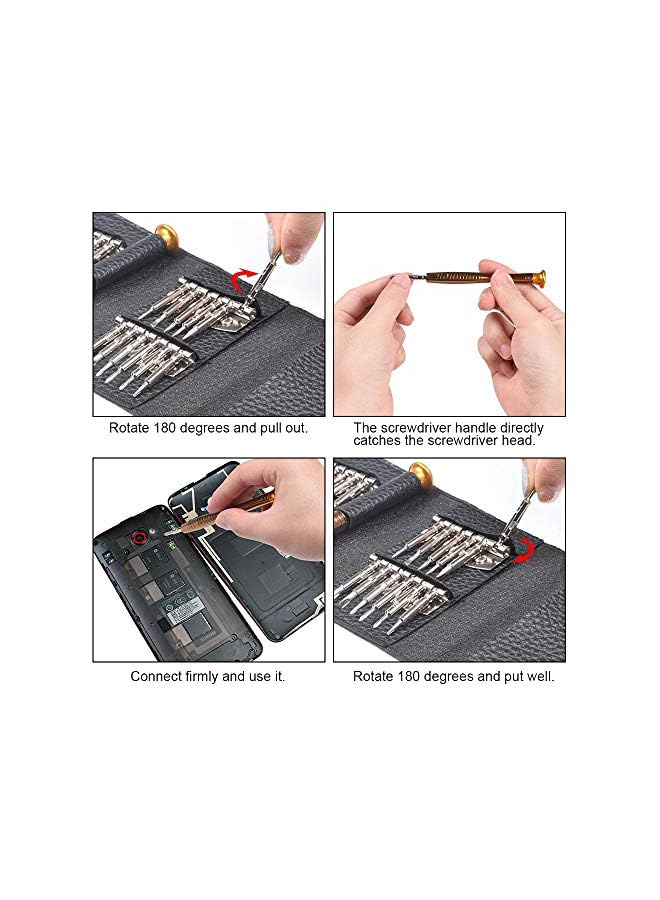 Rotate 180 degrees and pull out.

The screwdriver handle directly catches the screwdriver head.

Connect firmly and use it.

Rotate 180 degrees and put well.