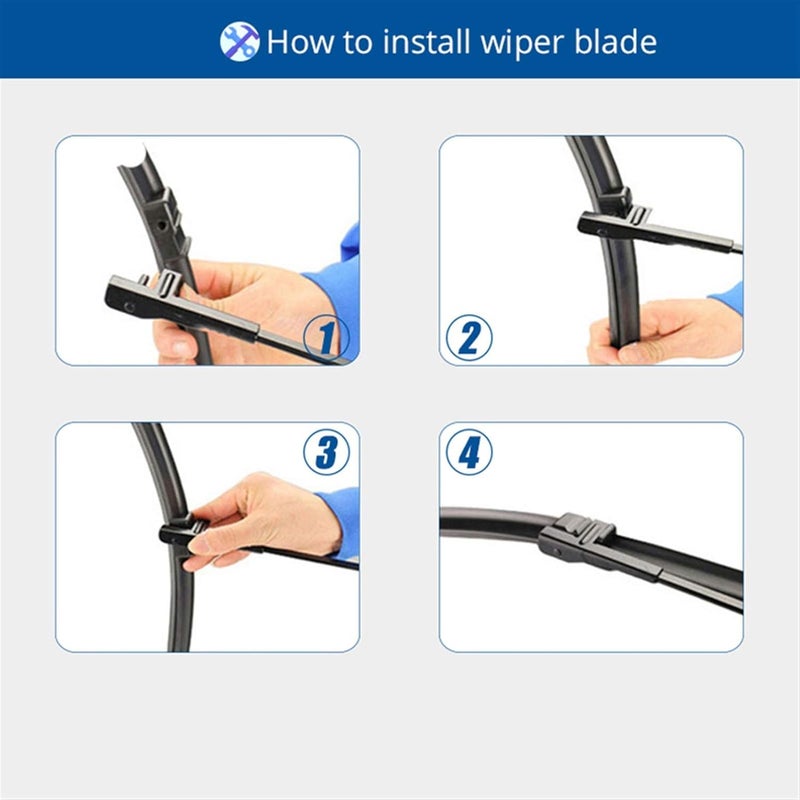 How to install wiper blade

1

2

3

4