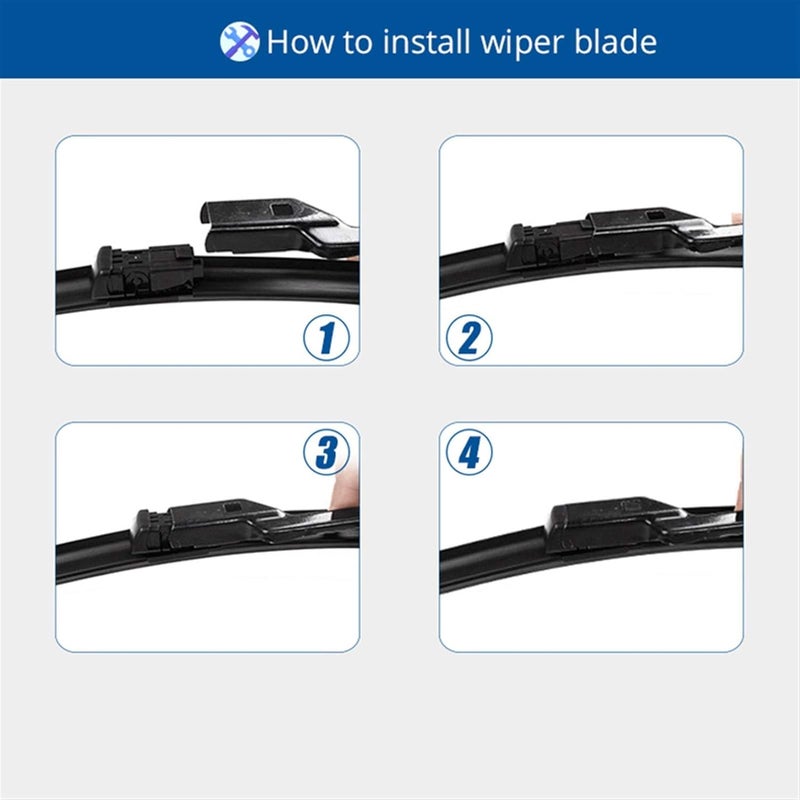 How to install wiper blade

1

2

3

4