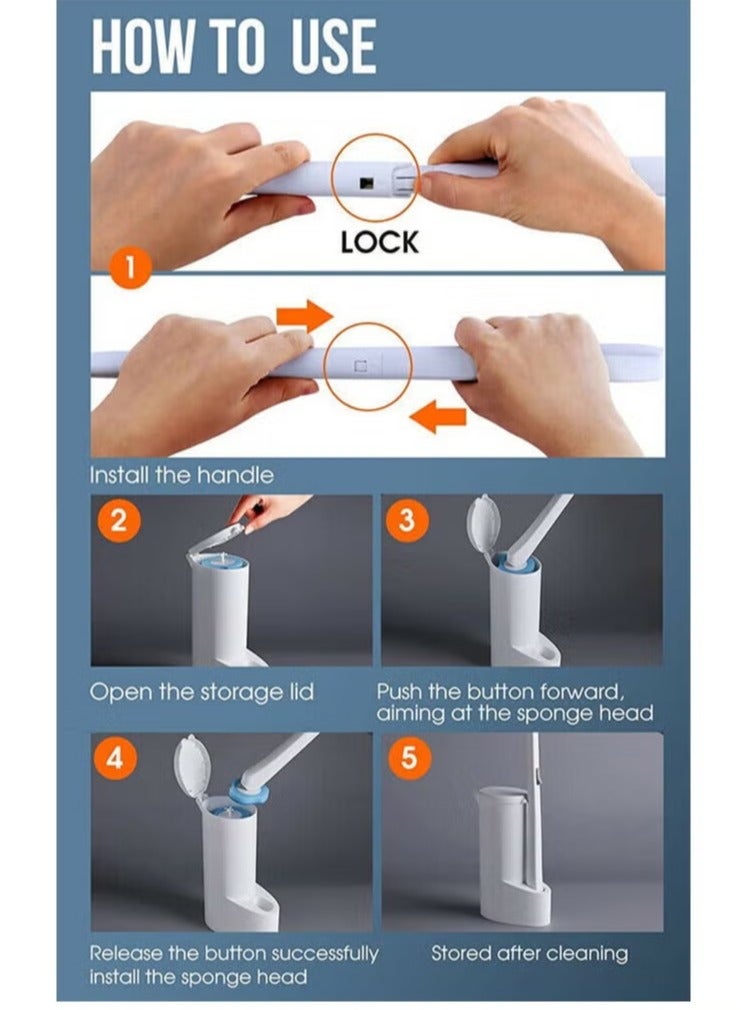 HOW TO USE

LOCK

1

Install the handle

2

Open the storage lid

3

Push the button forward, aiming at the sponge head

4

Release the button successfully install the sponge head

5

Stored after cleaning