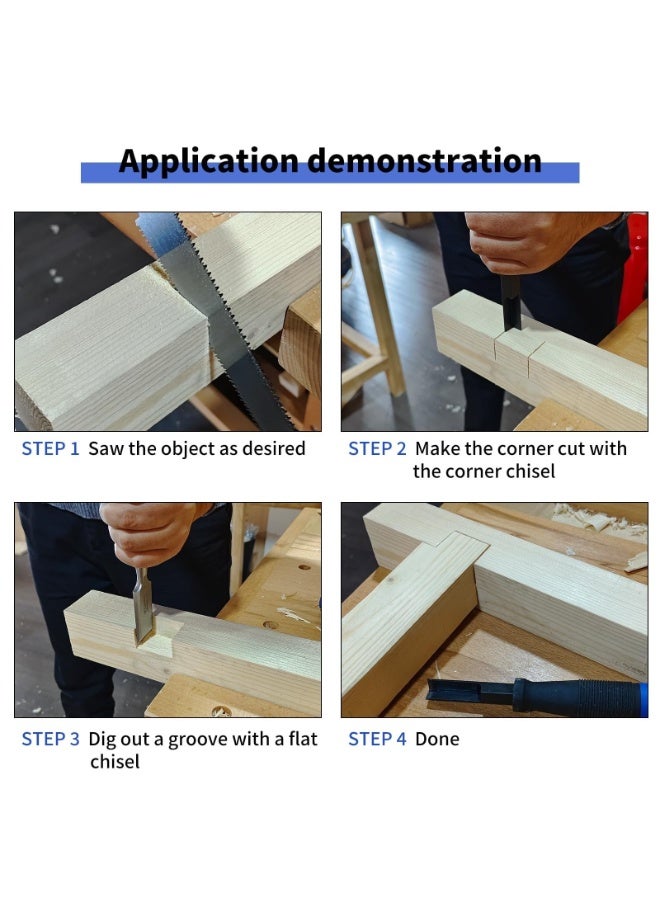 Application demonstration

STEP 1 Saw the object as desired

STEP 2 Make the corner cut with the corner chisel

STEP 3 Dig out a groove with a flat chisel

STEP 4 Done