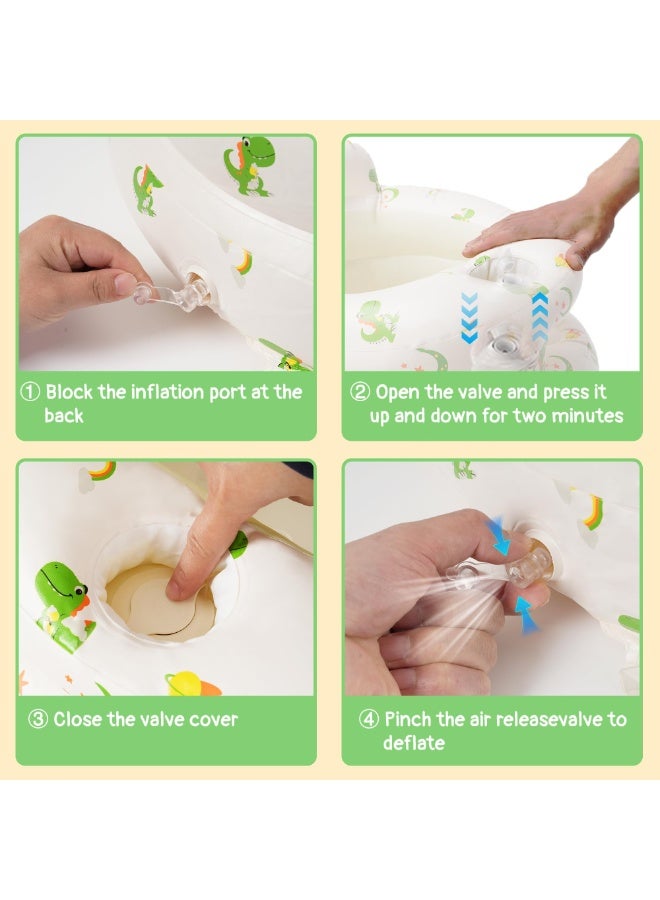 ① Block the inflation port at the back

② Open the valve and press it up and down for two minutes

③ Close the valve cover

④ Pinch the air releasevalve to deflate