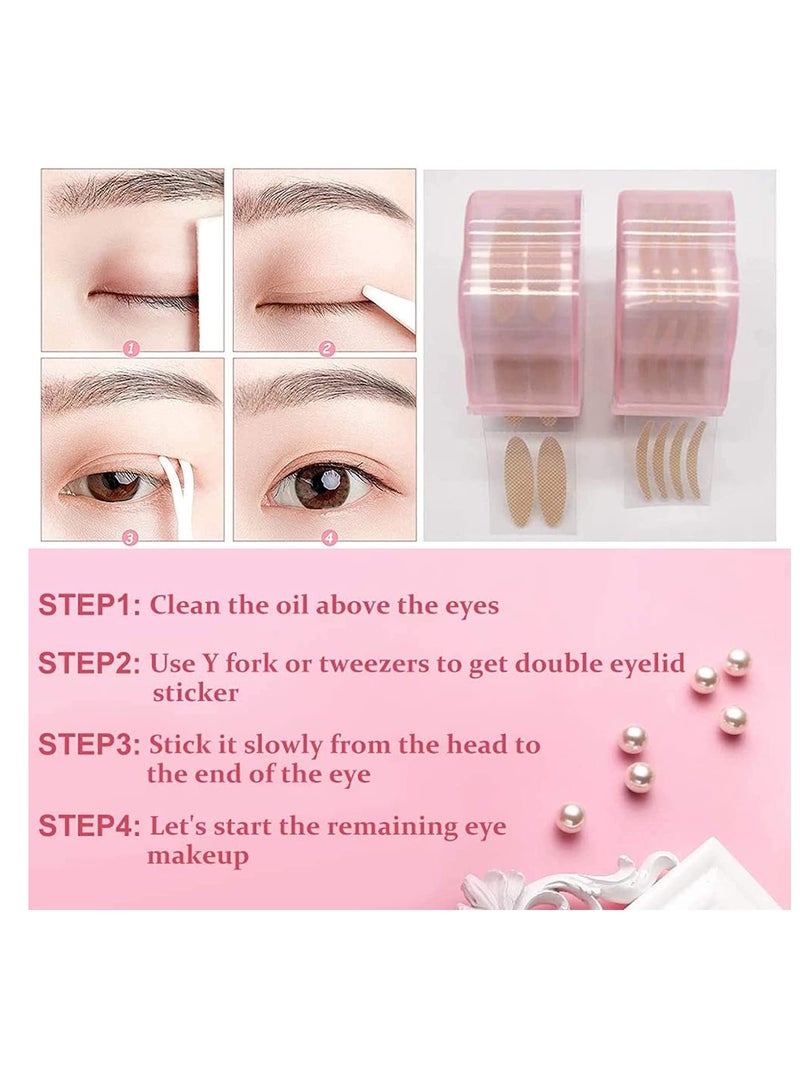 1

2

3

4

STEP1: Clean the oil above the eyes

STEP2: Use Y fork or tweezers to get double eyelid sticker

STEP3: Stick it slowly from the head to the end of the eye

STEP4: Let's start the remaining eye makeup