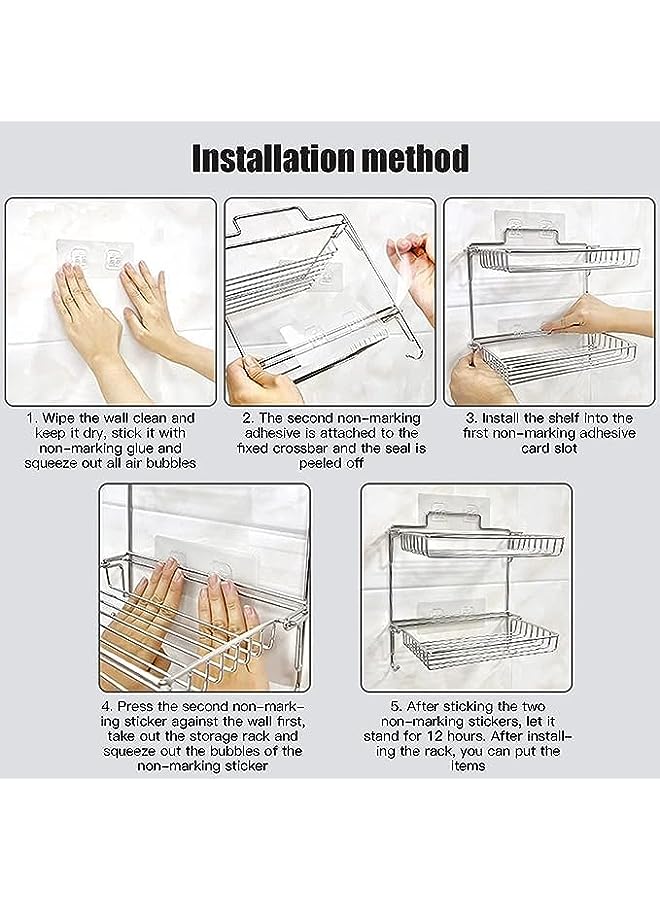 Installation method

1. Wipe the wall clean and keep it dry, stick it with non-marking glue and squeeze out all air bubbles

2. The second non-marking adhesive is attached to the fixed crossbar and the seal is peeled off

3. Install the shelf into the first non-marking adhesive card slot

4. Press the second non-marking sticker against the wall first, take out the storage rack and squeeze out the bubbles of the non-marking sticker

5. After sticking the two non-marking stickers, let it stand for 12 hours. After installing the rack, you can put the items