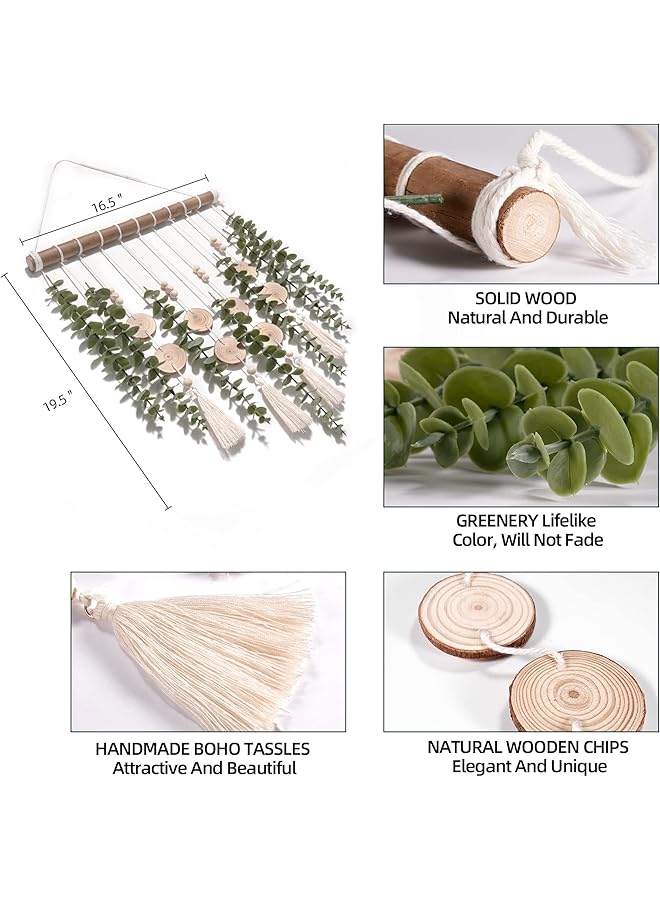 16.5 "

19.5 "

SOLID WOOD
Natural And Durable

GREENERY Lifelike
Color, Will Not Fade

HANDMADE BOHO TASSLES
Attractive And Beautiful

NATURAL WOODEN CHIPS
Elegant And Unique