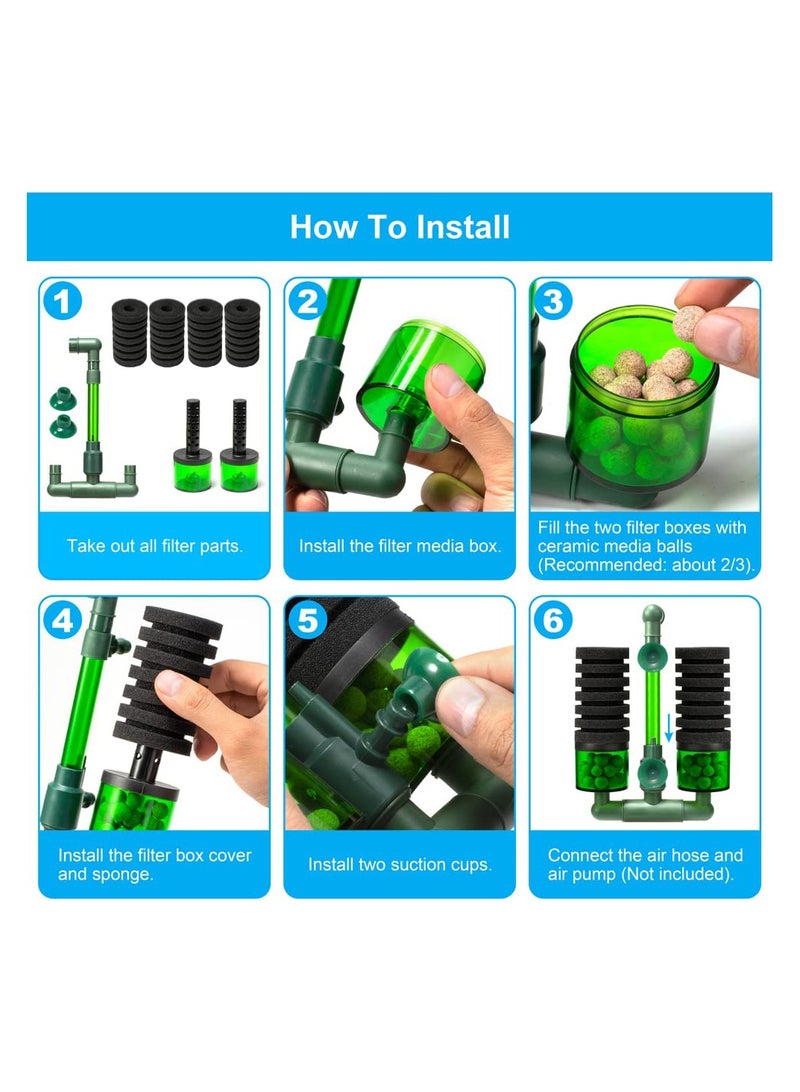 How To Install

1
Take out all filter parts.

2
Install the filter media box.

3
Fill the two filter boxes with ceramic media balls (Recommended: about 2/3).

4
Install the filter box cover and sponge.

5
Install two suction cups.

6
Connect the air hose and air pump (Not included).