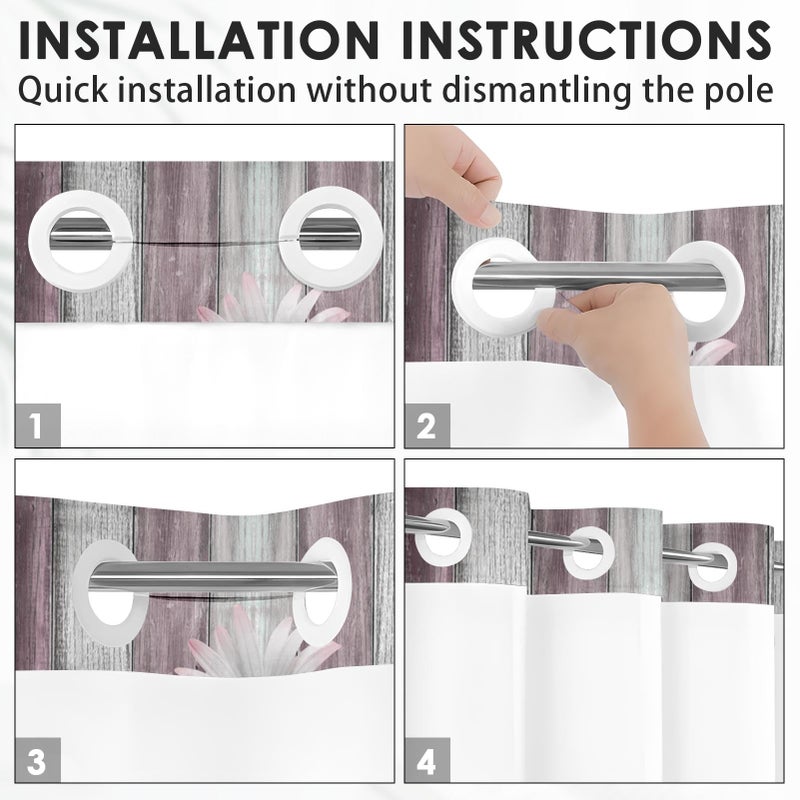 INSTALLATION INSTRUCTIONS
Quick installation without dismantling the pole

1

2

3

4