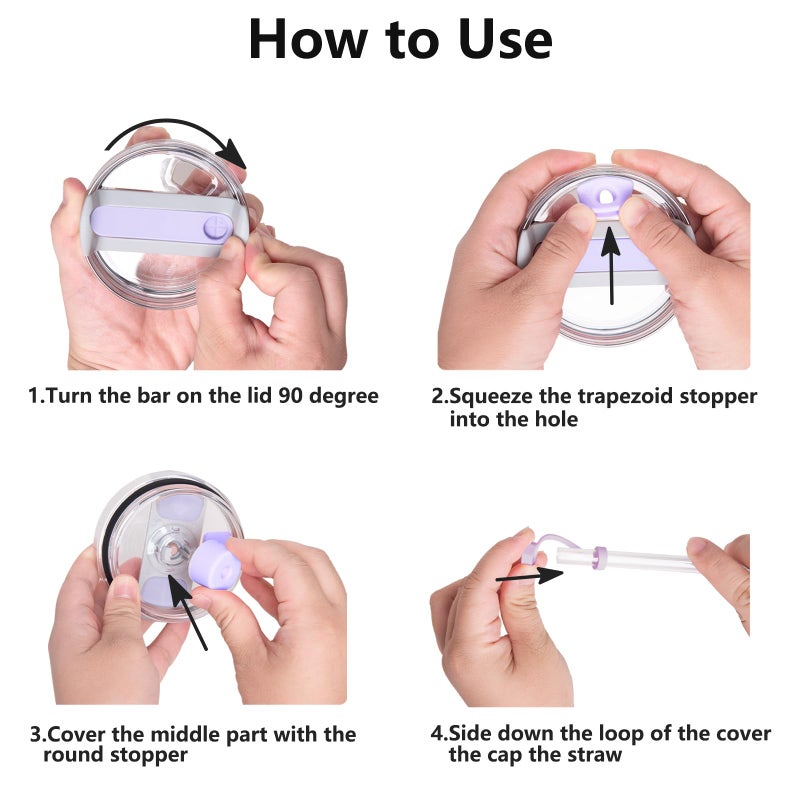 How to Use

1.Turn the bar on the lid 90 degree

2.Squeeze the trapezoid stopper into the hole

3.Cover the middle part with the round stopper

4.Side down the loop of the cover the cap the straw