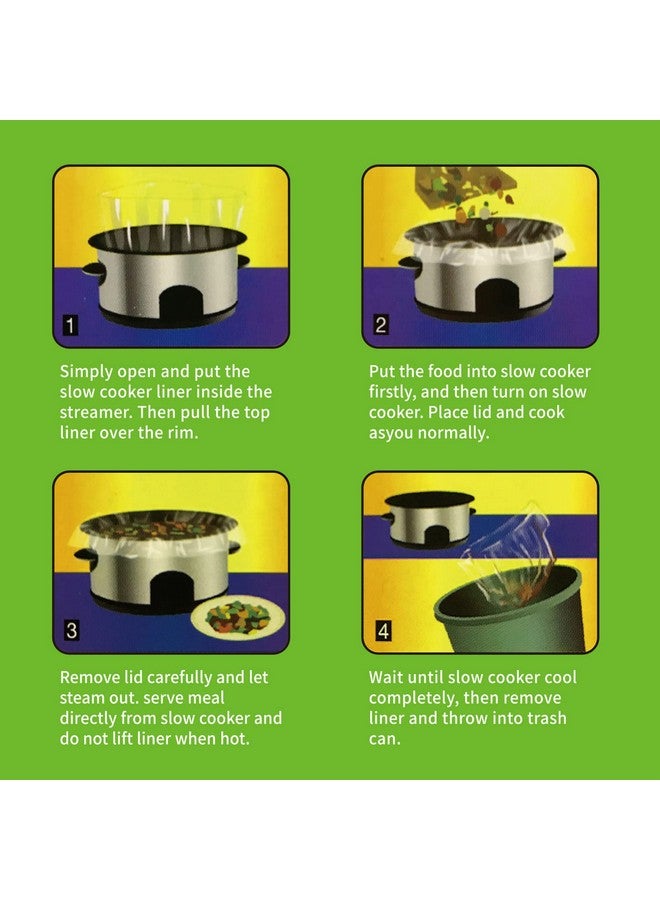 1

Simply open and put the slow cooker liner inside the streamer. Then pull the top liner over the rim.

2

Put the food into slow cooker firstly, and then turn on slow cooker. Place lid and cook asyou normally.

3

Remove lid carefully and let steam out. serve meal directly from slow cooker and do not lift liner when hot.

4

Wait until slow cooker cool completely, then remove liner and throw into trash can.