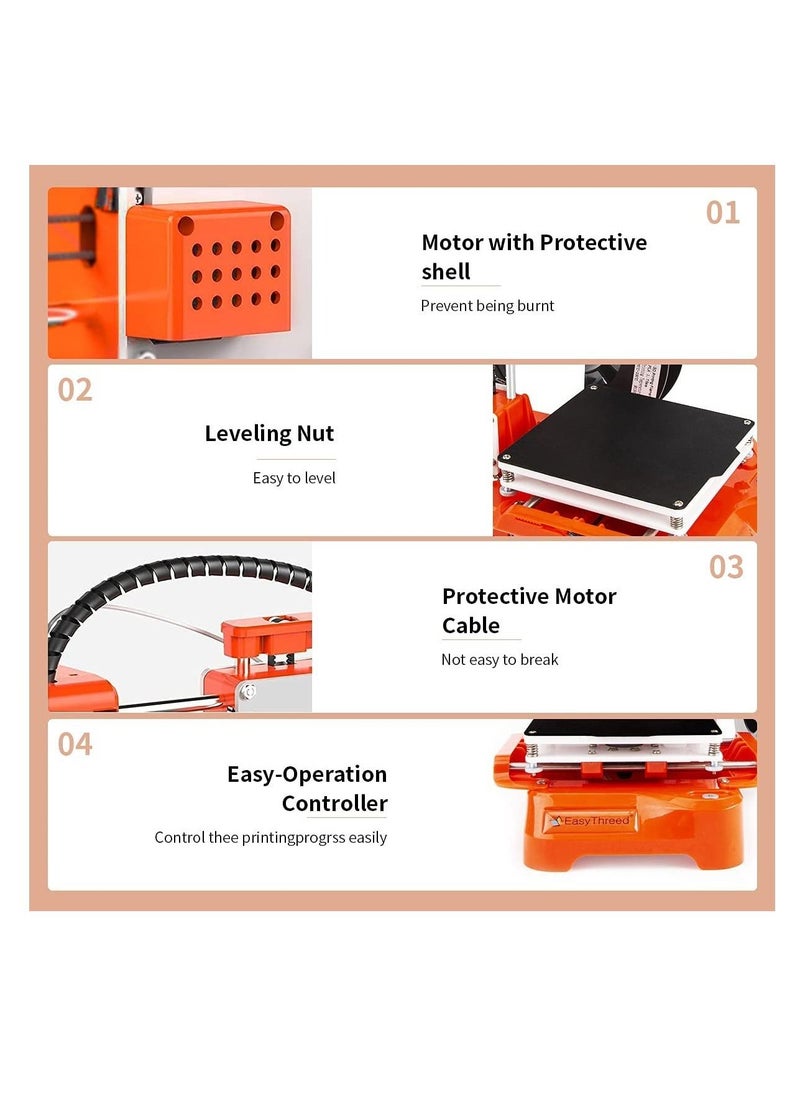 01

Motor with Protective shell

Prevent being burnt

02

Leveling Nut

Easy to level

03

Protective Motor Cable

Not easy to break

04

Easy-Operation Controller

Control thee printingprogrss easily

EasyThreed