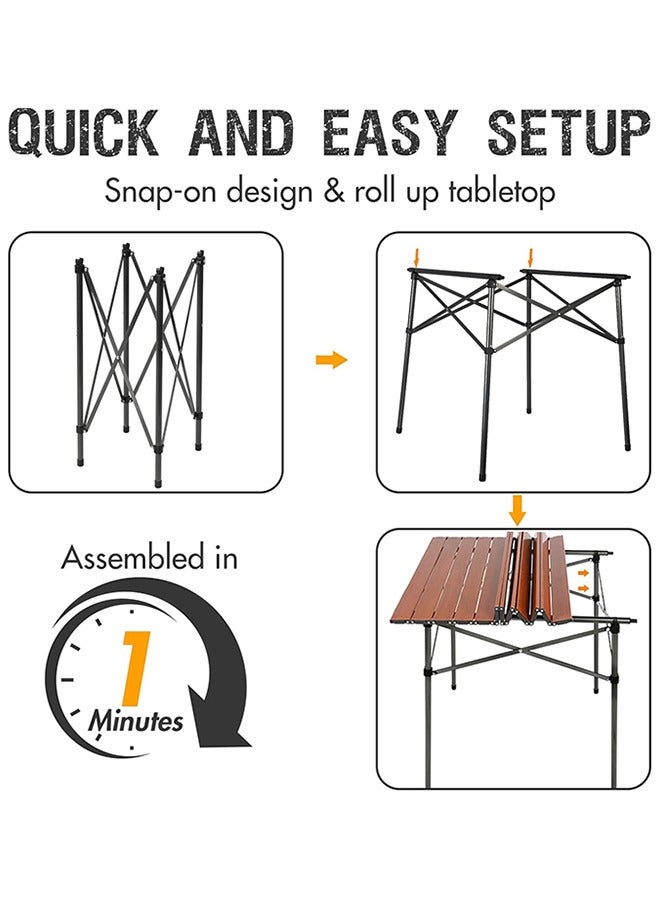 QUICK AND EASY SETUP

Snap-on design & roll up tabletop

Assembled in

1

Minutes