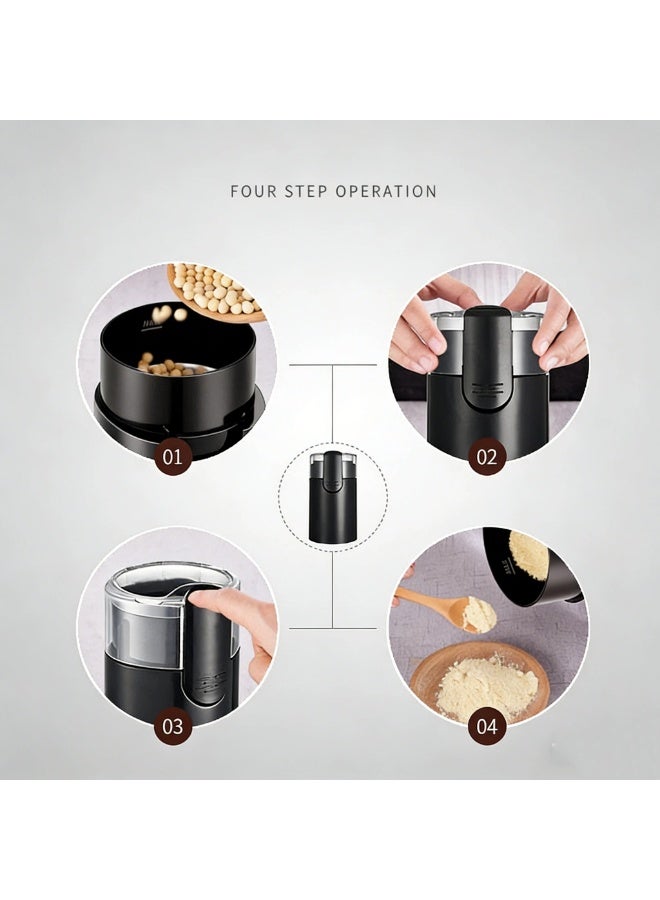 FOUR STEP OPERATION

01

02

03

04