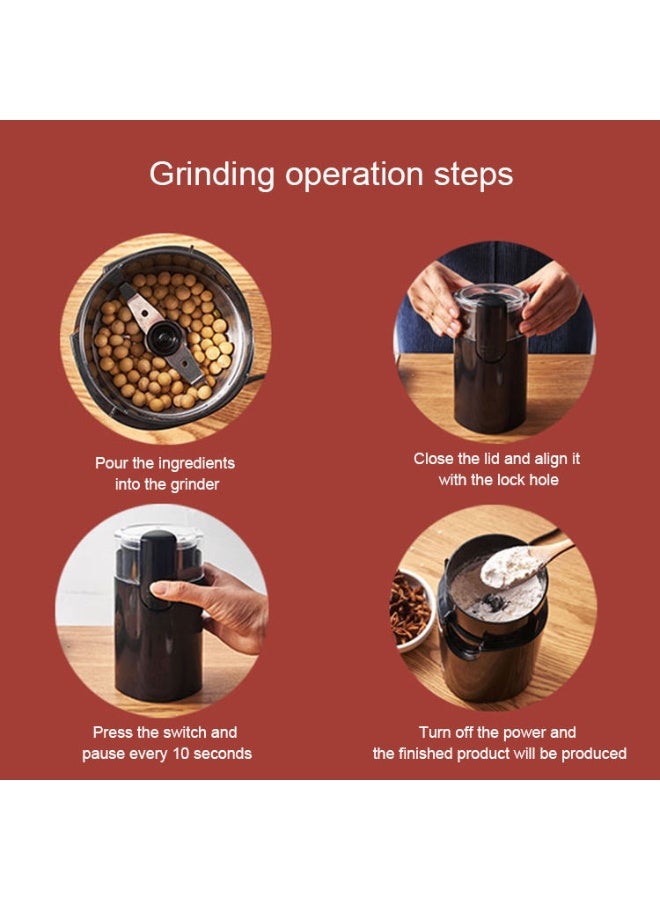 Grinding operation steps

Pour the ingredients into the grinder

Close the lid and align it with the lock hole

Press the switch and pause every 10 seconds

Turn off the power and the finished product will be produced