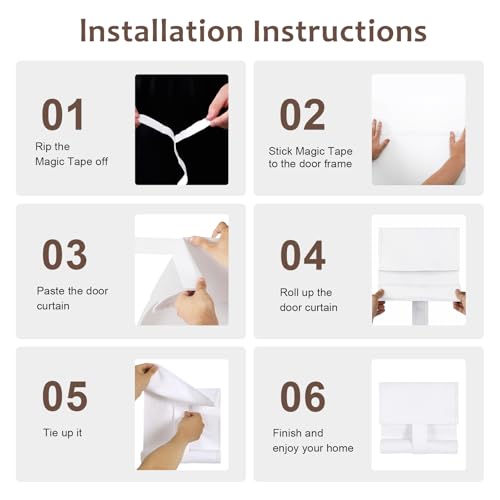 Installation Instructions

01
Rip the Magic Tape off

02
Stick Magic Tape to the door frame

03
Paste the door curtain

04
Roll up the door curtain

05
Tie up it

06
Finish and enjoy your home