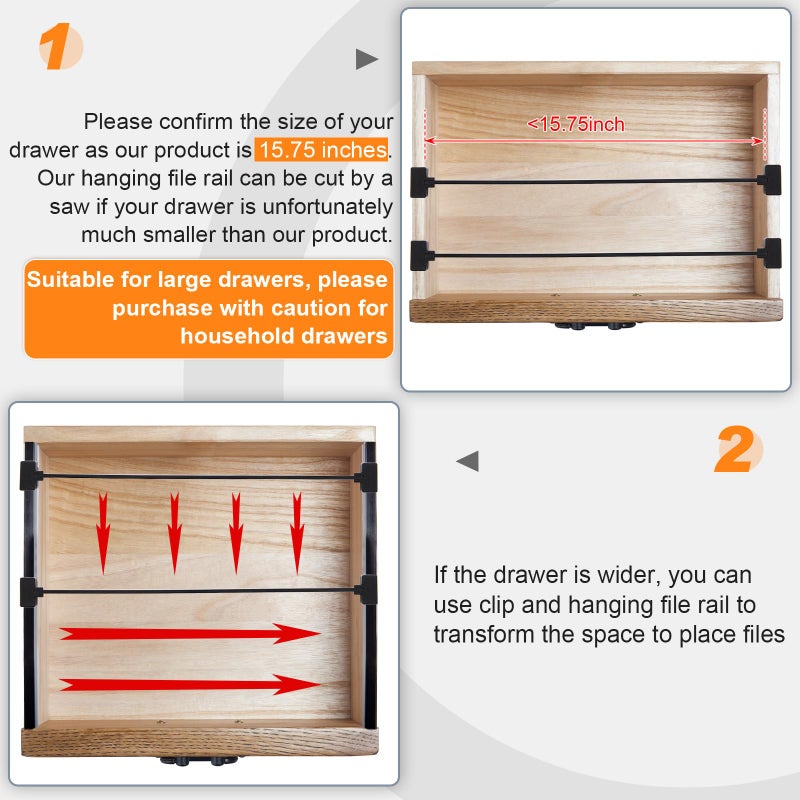 1

Please confirm the size of your drawer as our product is 15.75 inches. Our hanging file rail can be cut by a saw if your drawer is unfortunately much smaller than our product.

Suitable for large drawers, please purchase with caution for household drawers

<15.75inch

2

If the drawer is wider, you can use clip and hanging file rail to transform the space to place files