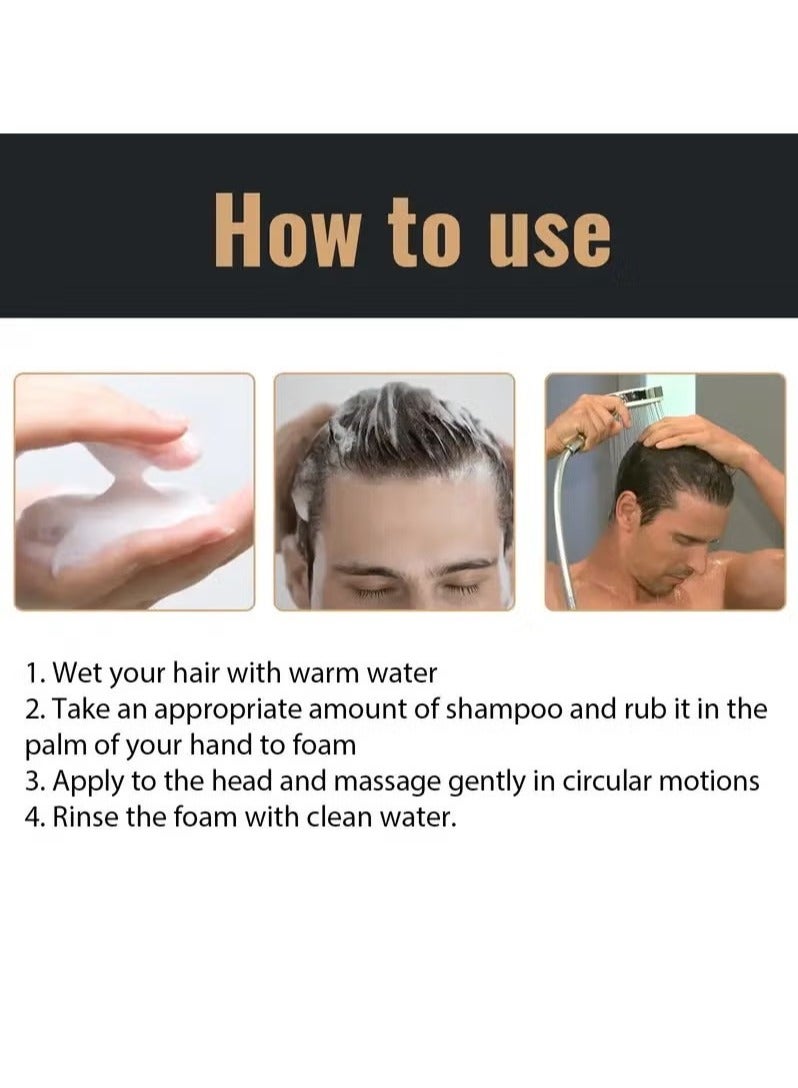 How to use

1. Wet your hair with warm water
2. Take an appropriate amount of shampoo and rub it in the palm of your hand to foam
3. Apply to the head and massage gently in circular motions
4. Rinse the foam with clean water.