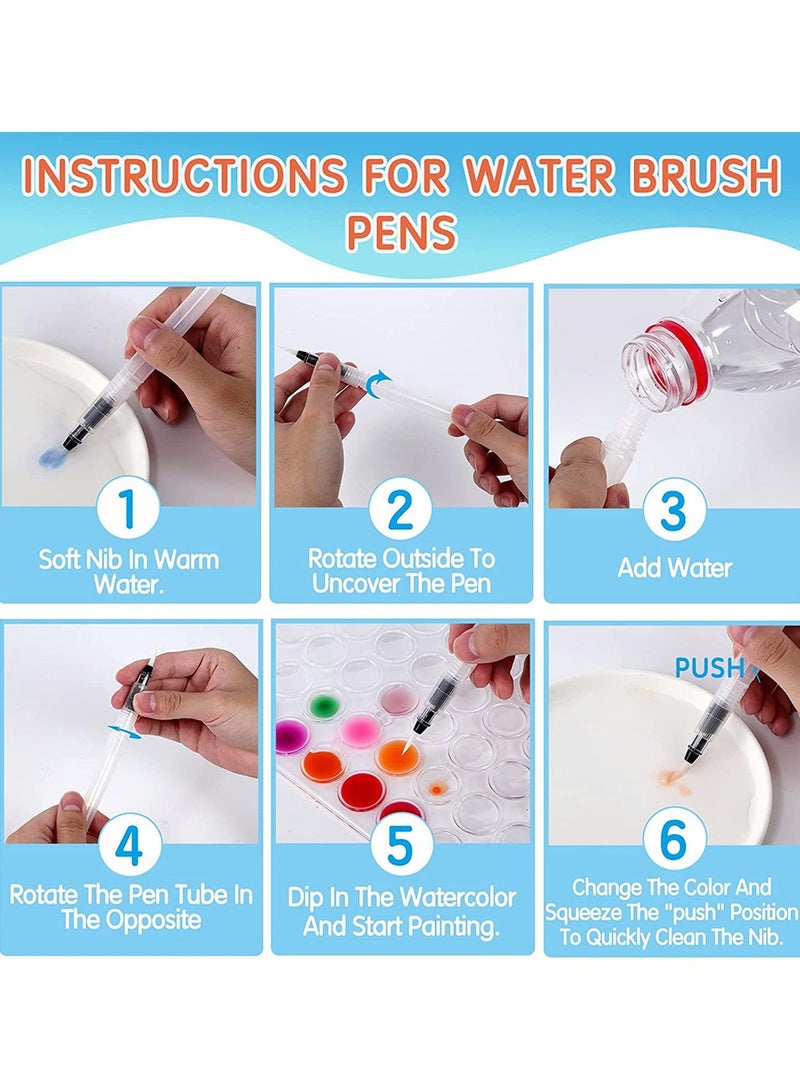 INSTRUCTIONS FOR WATER BRUSH PENS

1
Soft Nib In Warm Water.

2
Rotate Outside To Uncover The Pen

3
Add Water

4
Rotate The Pen Tube In The Opposite

5
Dip In The Watercolor And Start Painting.

PUSH

6
Change The Color And Squeeze The "push" Position To Quickly Clean The Nib.