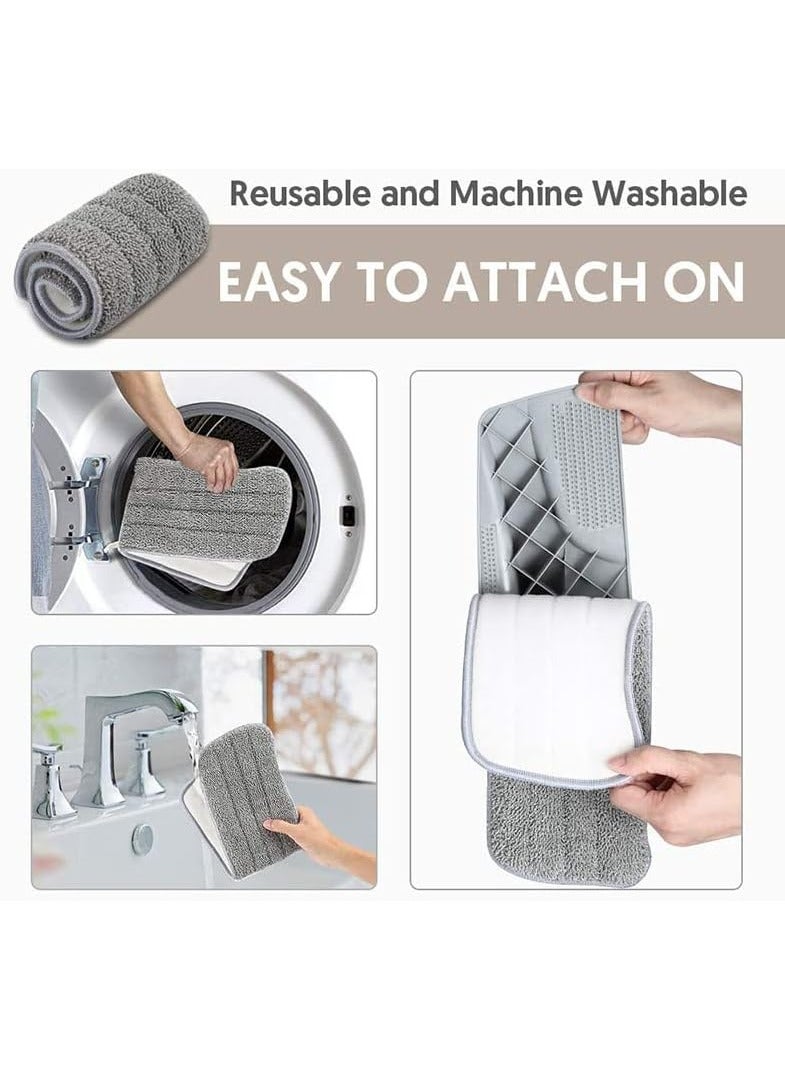 Reusable and Machine Washable

EASY TO ATTACH ON