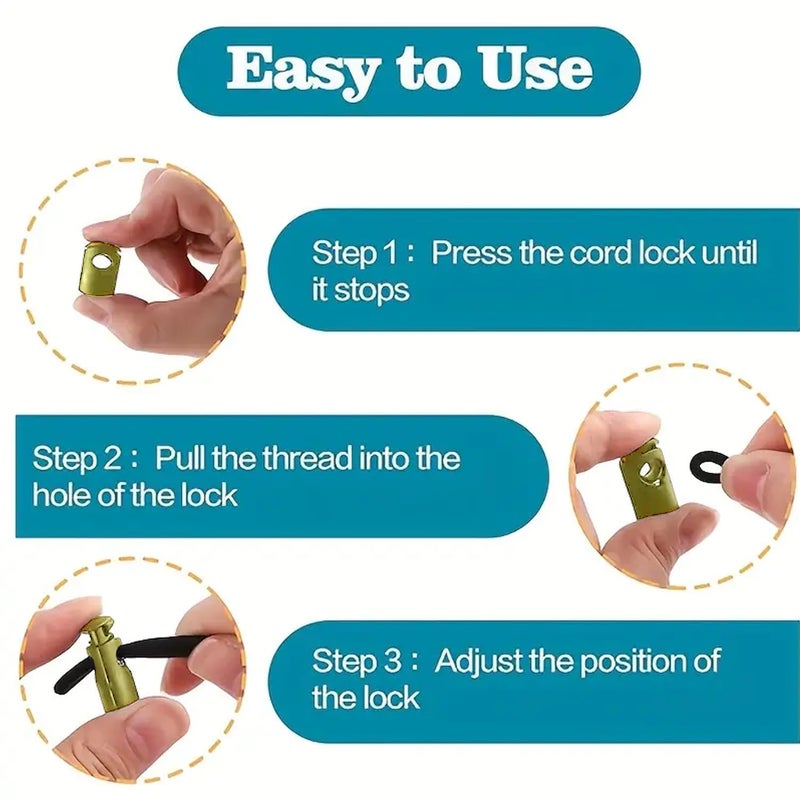 Easy to Use

Step 1： Press the cord lock until it stops

Step 2： Pull the thread into the hole of the lock

Step 3： Adjust the position of the lock