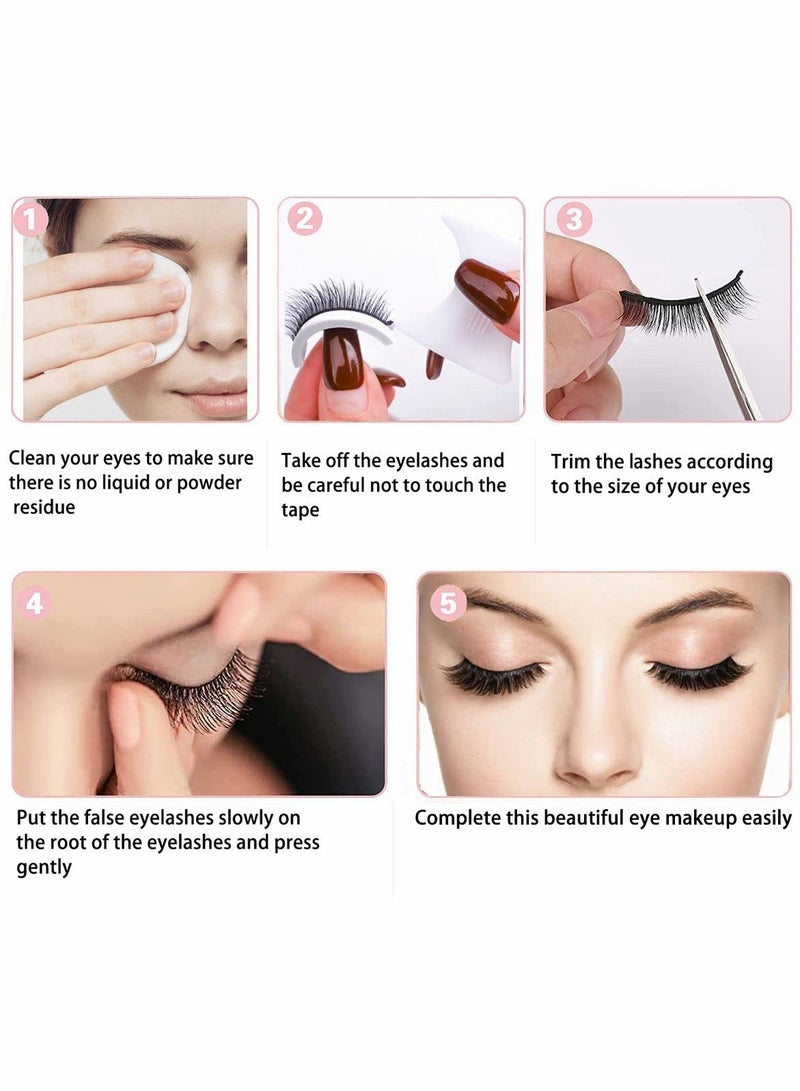 1

Clean your eyes to make sure there is no liquid or powder residue

2

Take off the eyelashes and be careful not to touch the tape

3

Trim the lashes according to the size of your eyes

4

Put the false eyelashes slowly on the root of the eyelashes and press gently

5

Complete this beautiful eye makeup easily