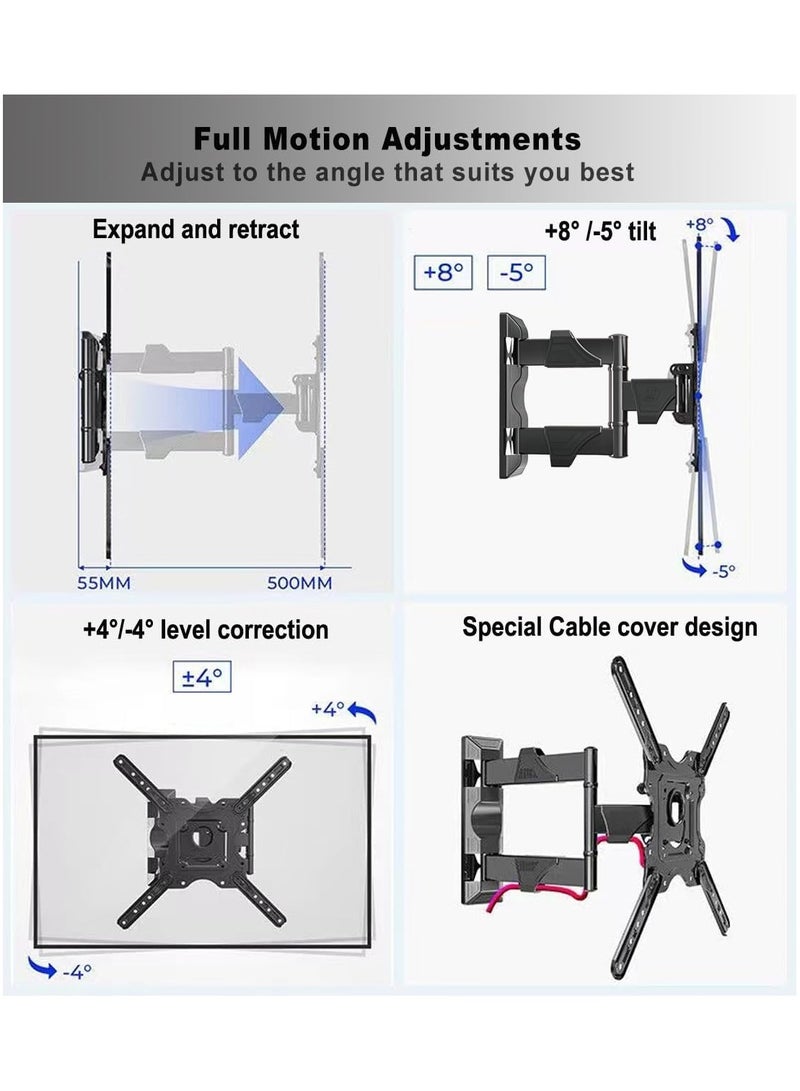 Full Motion Adjustments
Adjust to the angle that suits you best

Expand and retract

55MM

500MM

+8° /-5° tilt

+8°

-5°

+8°

-5°

+4°/-4° level correction

±4°

+4°

-4°

Special Cable cover design