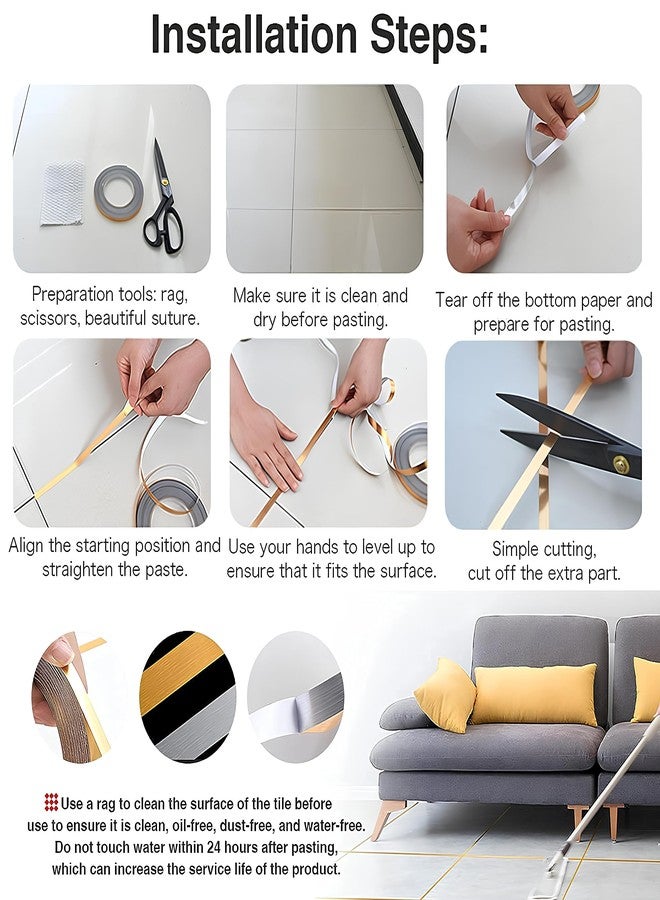 Installation Steps:

Preparation tools: rag, scissors, beautiful suture.

Make sure it is clean and dry before pasting.

Tear off the bottom paper and prepare for pasting.

Align the starting position and straighten the paste.

Use your hands to level up to ensure that it fits the surface.

Simple cutting, cut off the extra part.

Use a rag to clean the surface of the tile before use to ensure it is clean, oil-free, dust-free, and water-free. Do not touch water within 24 hours after pasting, which can increase the service life of the product.