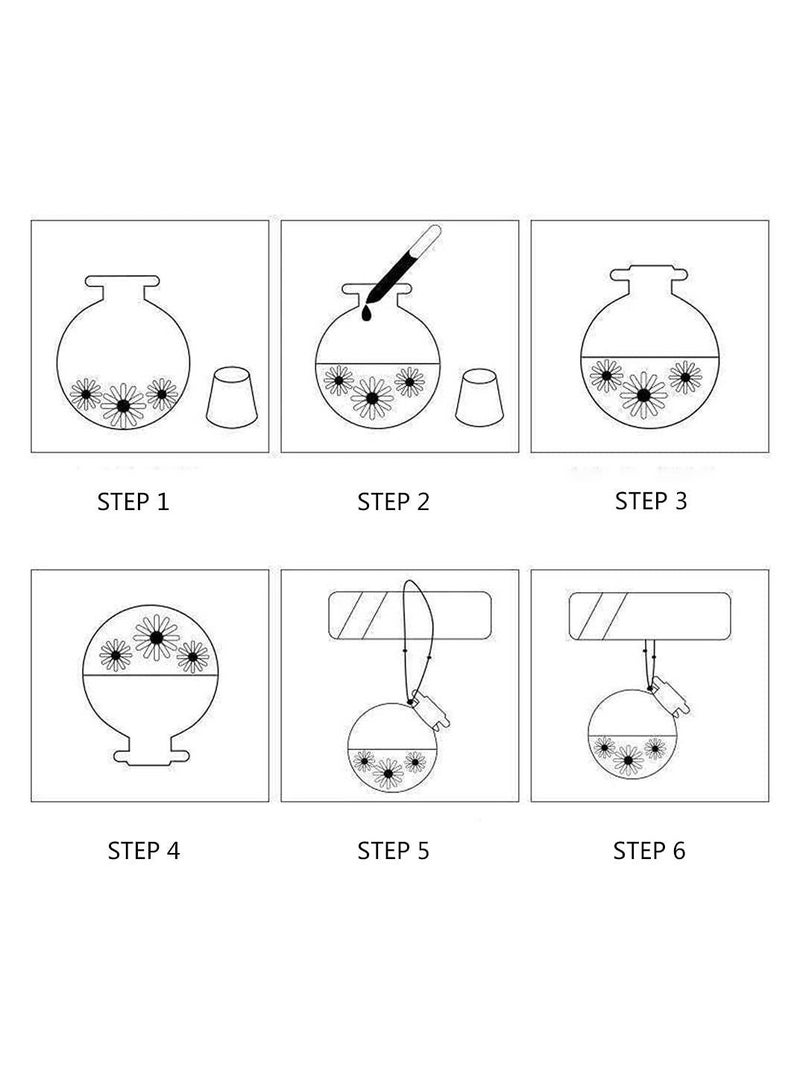 STEP 1

STEP 2

STEP 3

STEP 4

STEP 5

STEP 6