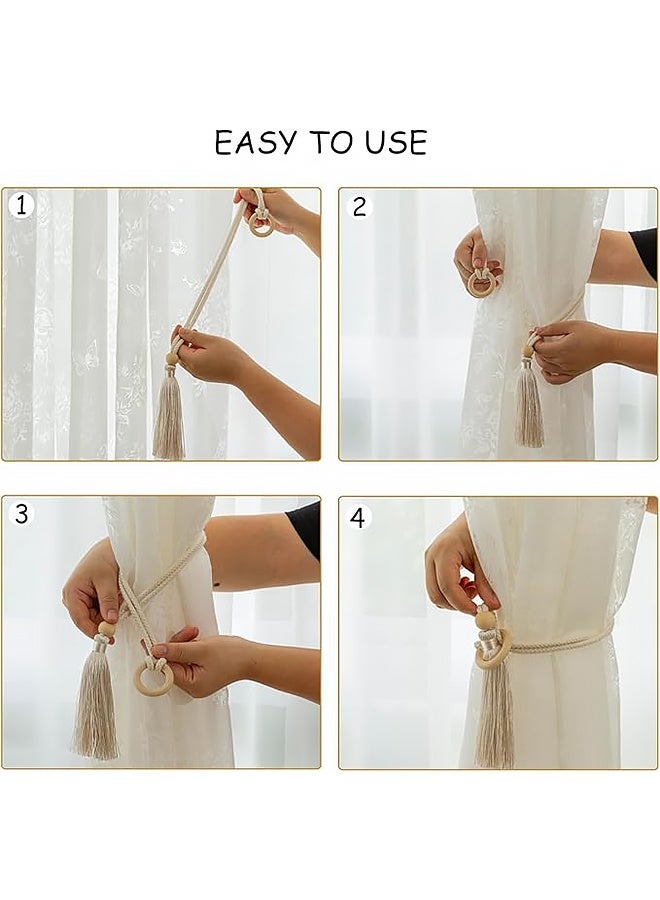 EASY TO USE

1

2

3

4