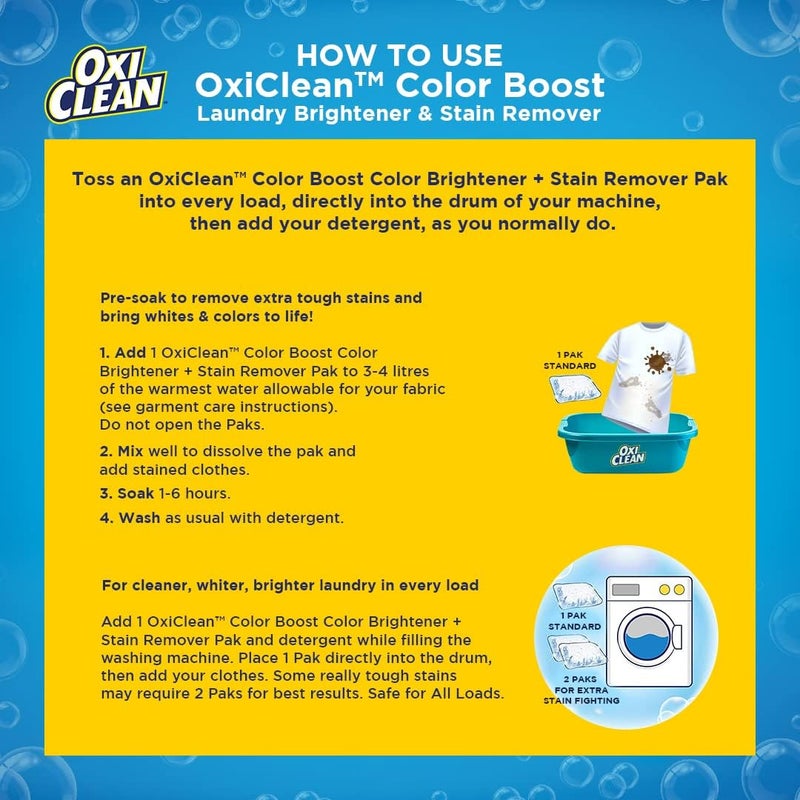 OXI CLEAN

HOW TO USE
OxiClean™ Color Boost
Laundry Brightener & Stain Remover

Toss an OxiClean™ Color Boost Color Brightener + Stain Remover Pak into every load, directly into the drum of your machine, then add your detergent, as you normally do.

Pre-soak to remove extra tough stains and bring whites & colors to life!

1. Add 1 OxiClean™ Color Boost Color Brightener + Stain Remover Pak to 3-4 litres of the warmest water allowable for your fabric (see garment care instructions). Do not open the Paks.

2. Mix well to dissolve the pak and add stained clothes.

3. Soak 1-6 hours.

4. Wash as usual with detergent.

1 PAK STANDARD

OXI CLEAN

For cleaner, whiter, brighter laundry in every load

Add 1 OxiClean™ Color Boost Color Brightener + Stain Remover Pak and detergent while filling the washing machine. Place 1 Pak directly into the drum, then add your clothes. Some really tough stains may require 2 Paks for best results. Safe for All Loads.

1 PAK STANDARD

2 PAKS FOR EXTRA STAIN FIGHTING