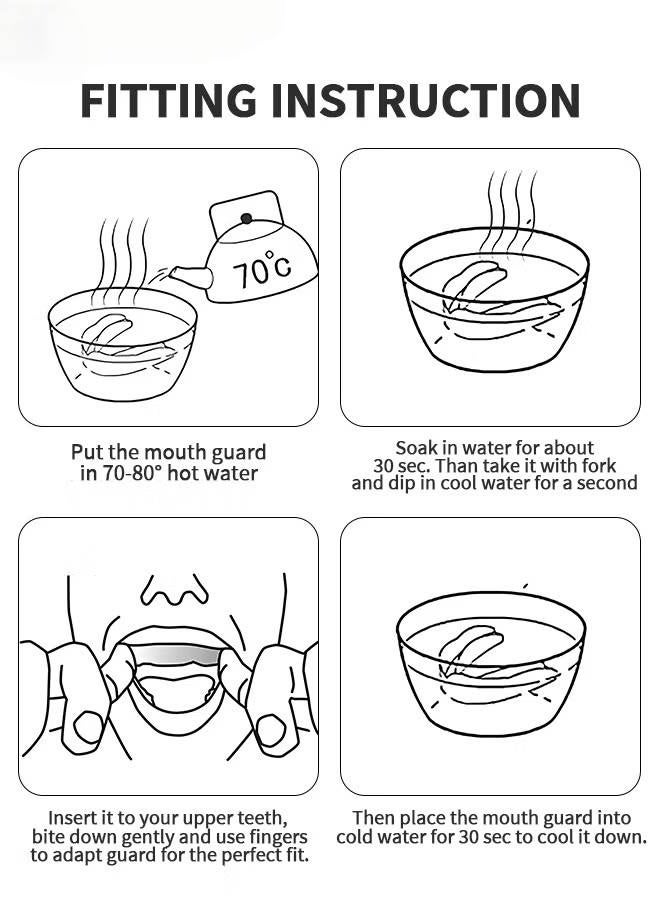 FITTING INSTRUCTION

70°C

Put the mouth guard in 70-80° hot water

Soak in water for about 30 sec. Than take it with fork and dip in cool water for a second

Insert it to your upper teeth, bite down gently and use fingers to adapt guard for the perfect fit.

Then place the mouth guard into cold water for 30 sec to cool it down.