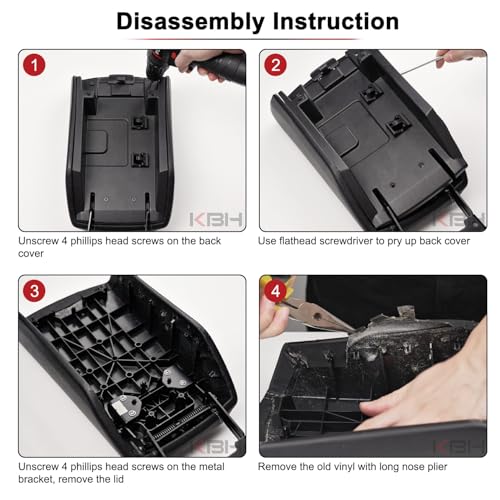 Disassembly Instruction

1

KBH

Unscrew 4 phillips head screws on the back cover

2

KBH

Use flathead screwdriver to pry up back cover

3

KBH

Unscrew 4 phillips head screws on the metal bracket, remove the lid

4

KBH

Remove the old vinyl with long nose plier