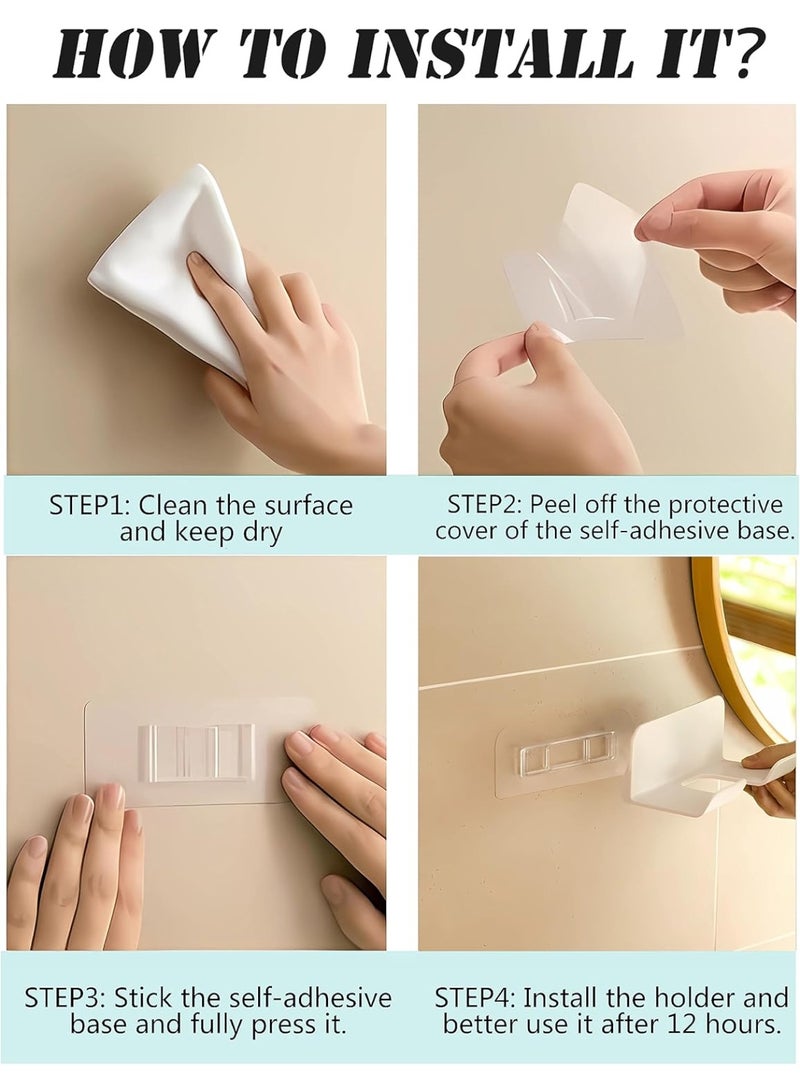 HOW TO INSTALL IT?

STEP1: Clean the surface and keep dry

STEP2: Peel off the protective cover of the self-adhesive base.

STEP3: Stick the self-adhesive base and fully press it.

STEP4: Install the holder and better use it after 12 hours.