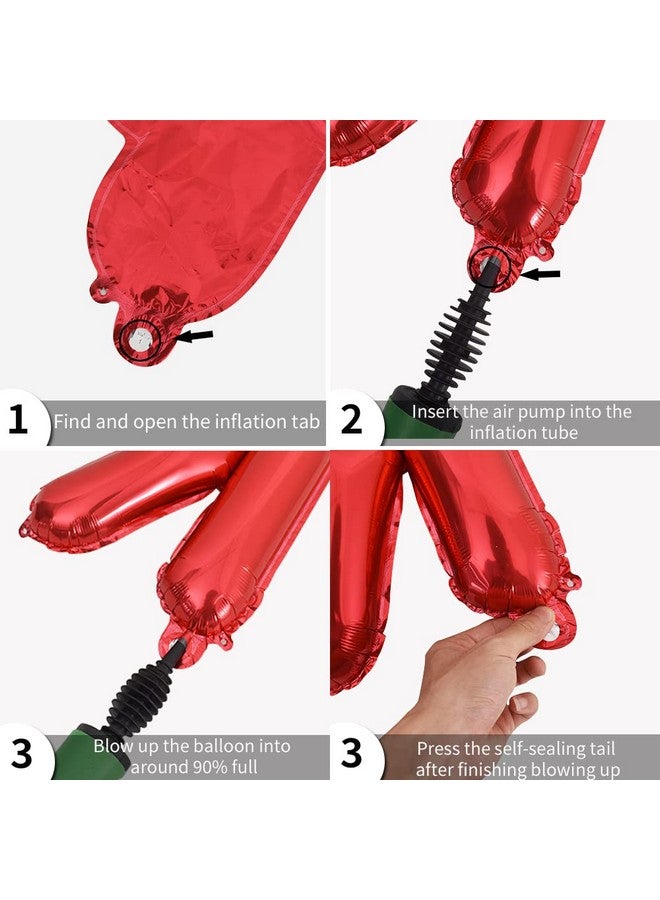 1 Find and open the inflation tab

2 Insert the air pump into the inflation tube

3 Blow up the balloon into around 90% full

3 Press the self-sealing tail after finishing blowing up